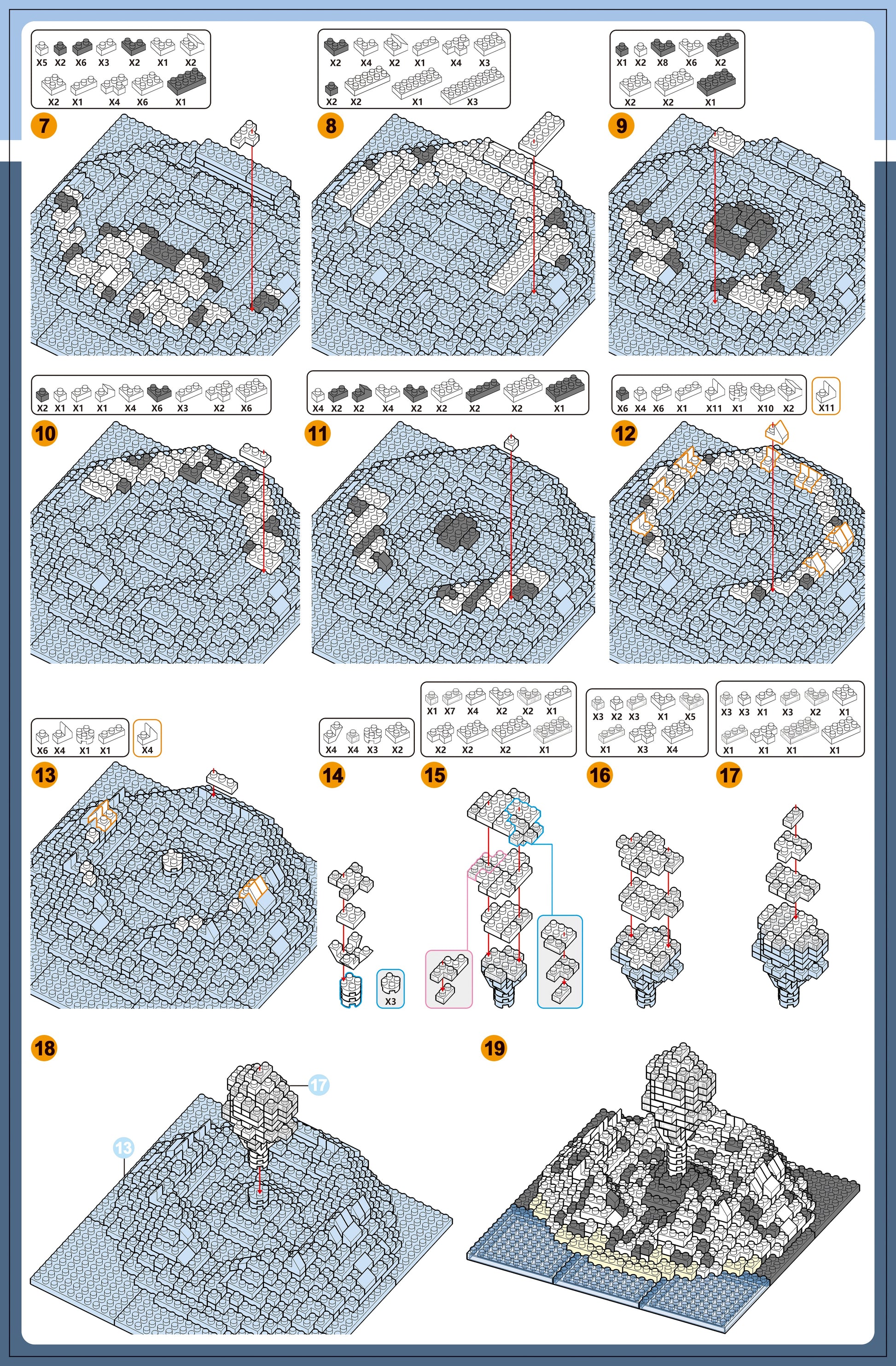 X5 X2 X6 X3 X2 X1 X2
X2 X1 X4 X6 X1

7

X2 X4 X2 X1 X4 X3
X2 X2 X1 X3

8

X1 X2 X8 X6 X2
X2 X2 X1

9

X2 X1 X1 X1 X4 X6 X3 X2 X6

10

X4 X2 X2 X4 X2 X2 X2 X2 X1

11

X6 X4 X6 X1 X11 X1 X10 X2

X11

12

X6 X4 X1 X1

X4

13

X4 X4 X3 X2

14

X3

X1 X7 X4 X2 X2 X1
X2 X2 X2 X1

15

X3 X2 X3 X1 X5
X1 X3 X4

16

X3 X3 X1 X3 X2 X1
X1 X1 X1 X1

17

18

17

13

19