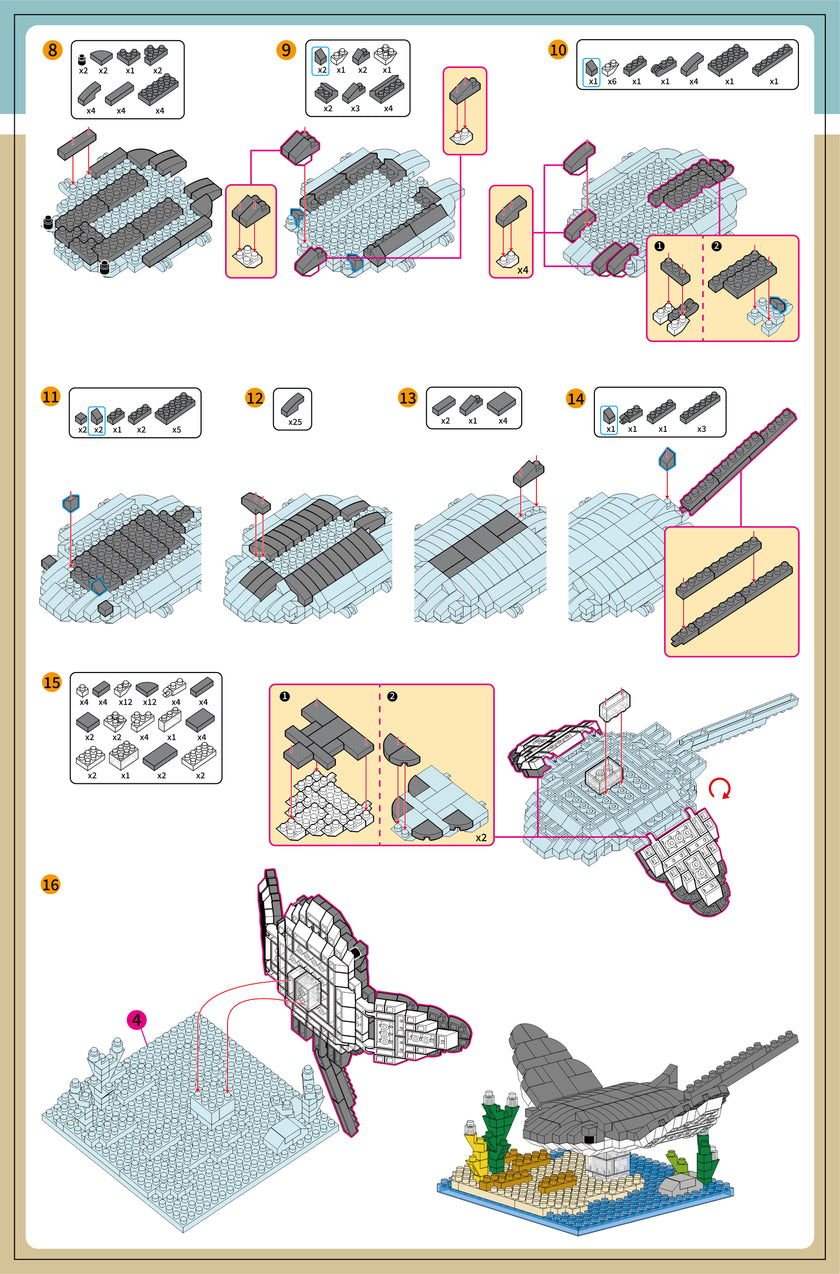 8
x2 x2 x1 x2
x4 x4 x4

9
x2 x1 x2 x1
x2 x3 x4

10
x1 x6 x1 x1 x4 x1 x1

x4

1 2

11
x2 x2 x1 x2 x5

12
x25

13
x2 x1 x4

14
x1 x1 x1 x3

15
x4 x4 x12 x12 x4 x4
x2 x2 x4 x1 x4
x2 x1 x2 x2

1 2
x2

16
4