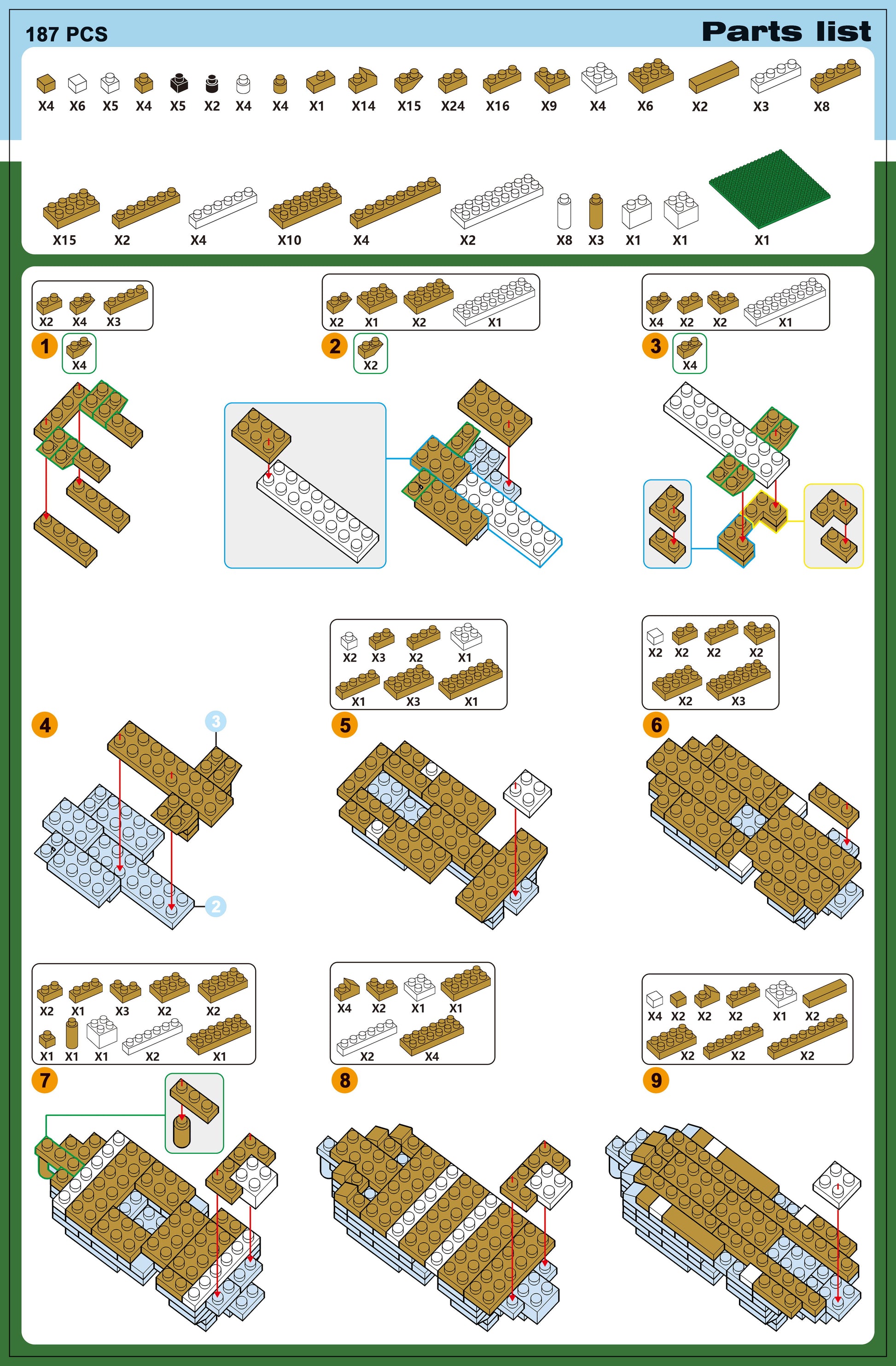 187 PCS

Parts list

X4 X6 X5 X4 X5 X2 X4 X4 X1 X14 X15 X24 X16 X9 X4 X6 X2 X3 X8

X15 X2 X4 X10 X4 X2 X8 X3 X1 X1 X1

X2 X4 X3
1
X4

X2 X1 X2 X1
2
X2

X4 X2 X2 X1
3
X4

4
3
2

X2 X3 X2 X1
X1 X3 X1
5

X2 X2 X2 X2
X2 X3
6

X2 X1 X3 X2 X2
X1 X1 X1 X2 X1
7

X4 X2 X1 X1
X2 X4
8

X4 X2 X2 X2 X1 X2
X2 X2 X2
9