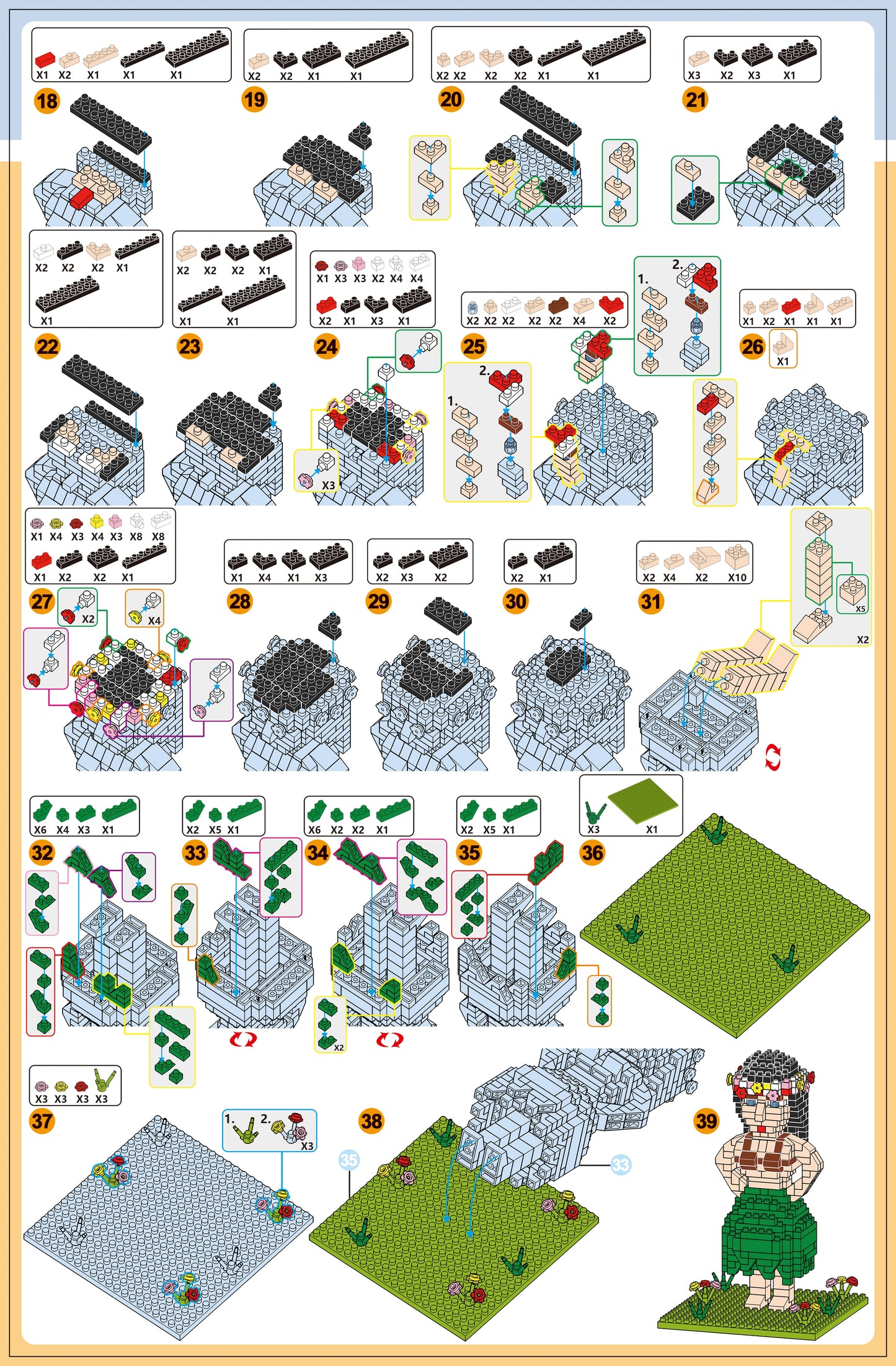 X1 X2 X1 X1 X1
18

X2 X2 X1 X1
19

X2 X2 X2 X2 X1 X1
20

X3 X2 X3 X1
21

X2 X2 X2 X1
X1
22

X2 X2 X2 X1
X1 X1
23

X1 X3 X3 X2 X4 X4
X2 X1 X3 X1
24
X3

X2 X2 X2 X2 X2 X4 X2
25
1.
2.
1.
2.

X1 X2 X1 X1 X1
26
X1

X1 X4 X3 X4 X3 X8 X8
X1 X2 X2 X1
27
X2
X4

X1 X4 X1 X3
28

X2 X3 X2
29

X2 X1
30

X2 X4 X2 X10
31
X5
X2

X6 X4 X3 X1
32

X2 X5 X1
33

X6 X2 X2 X1
34
X2

X2 X5 X1
35

X3 X1
36

X3 X3 X3 X3
37
1. 2.
X3

38
35
33

39