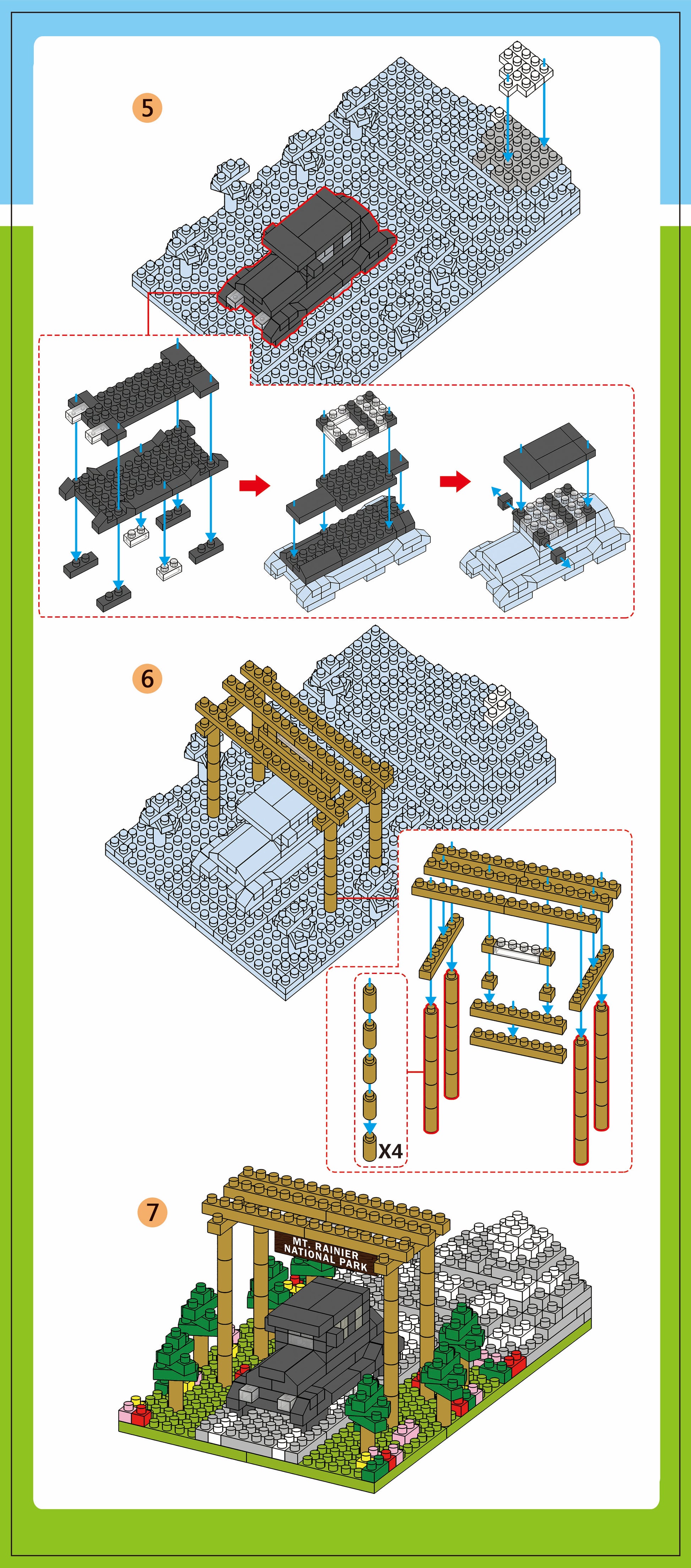 5

6

X4

7

MT. RAINIER NATIONAL PARK