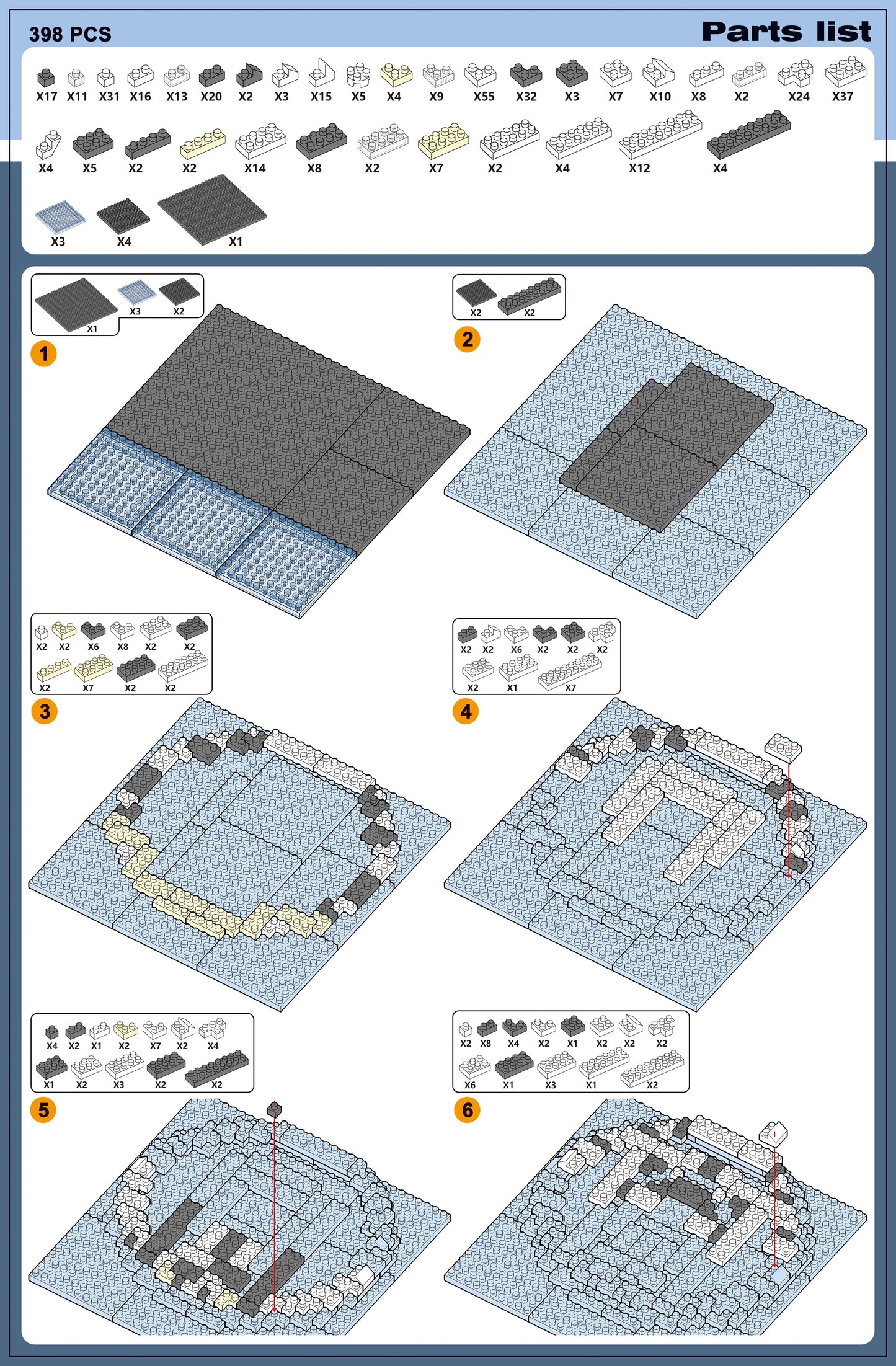 398 PCS

Parts list

X17 X11 X31 X16 X13 X20 X2 X3 X15 X5 X4 X9 X55 X32 X3 X7 X10 X8 X2 X24 X37

X4 X5 X2 X2 X14 X8 X2 X7 X2 X4 X12 X4

X3 X4 X1

X1 X3 X2

1

X2 X2

2

X2 X2 X6 X8 X2 X2
X2 X7 X2 X2

3

X2 X2 X6 X2 X2 X2
X2 X1 X7

4

X4 X2 X1 X2 X7 X2 X4
X1 X2 X3 X2 X2

5

X2 X8 X4 X2 X1 X2 X2 X2
X6 X1 X3 X1 X2

6