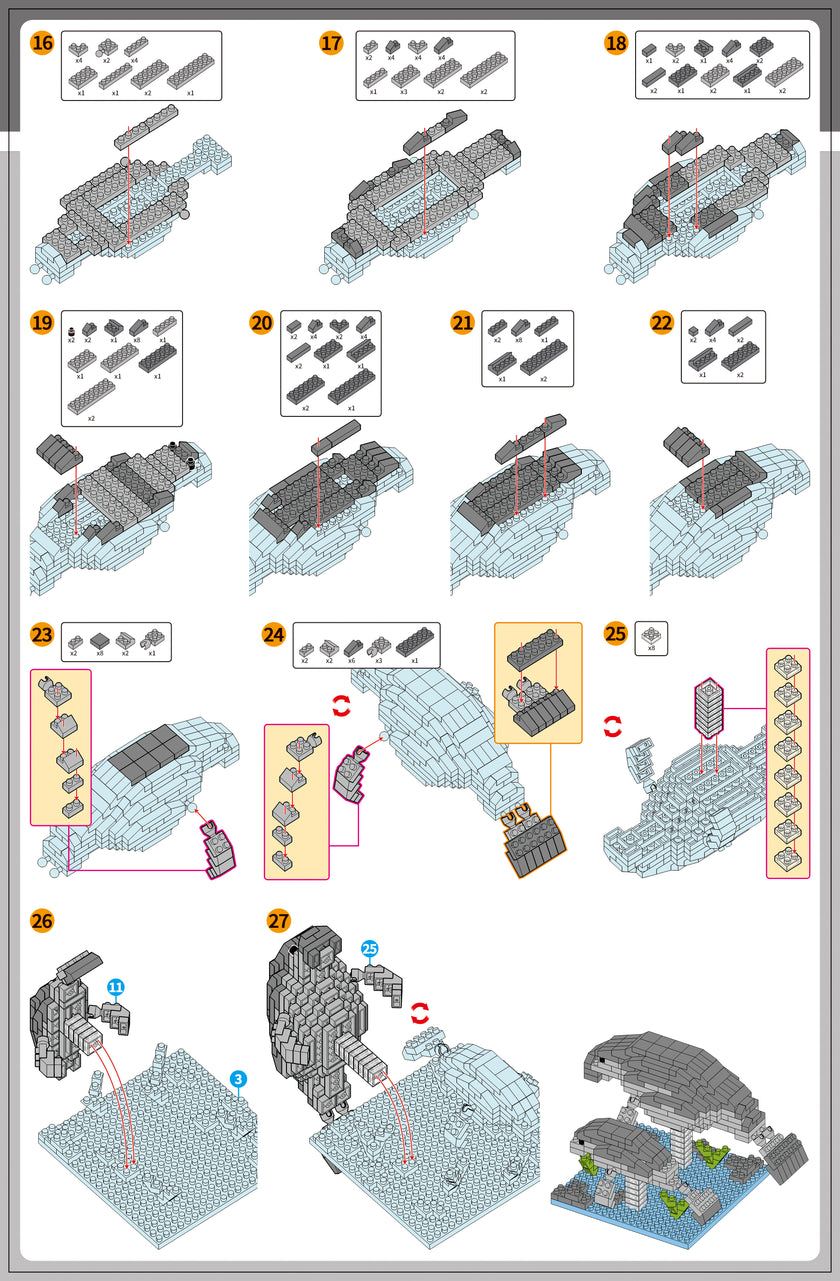 16
x4 x2 x4
x1 x1 x2 x1

17
x2 x4 x4 x4
x1 x3 x2 x2

18
x1 x2 x1 x4 x2
x2 x1 x2 x1 x2

19
x2 x2 x1 x8 x1
x1 x1 x1
x2

20
x2 x4 x2 x4
x2 x1 x1
x2 x1

21
x2 x8 x1
x1 x2

22
x2 x4 x2
x1 x2

23
x2 x8 x2 x1

24
x2 x2 x6 x3 x1

25
x8

26
11
3

27
25