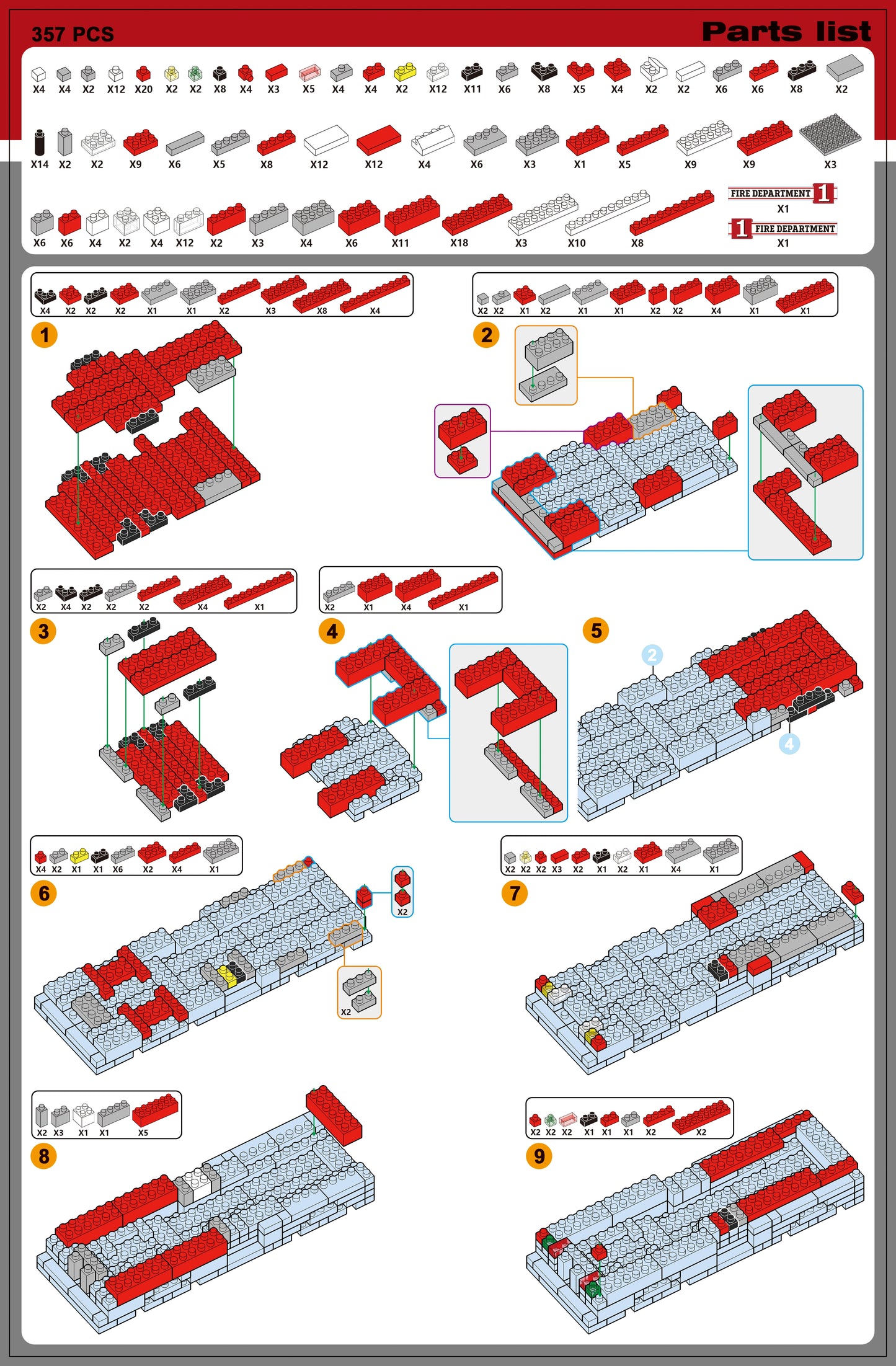 357 PCS

Parts list

X4 X4 X2 X12 X20 X2 X2 X8 X4 X3 X5 X4 X4 X2 X12 X11 X6 X8 X5 X4 X2 X2 X6 X6 X8 X2

X14 X2 X2 X9 X6 X5 X8 X12 X12 X4 X6 X3 X1 X5 X9 X9 X3

X6 X6 X4 X2 X4 X12 X2 X3 X4 X6 X11 X18 X3 X10 X8

FIRE DEPARTMENT 1
X1
1 FIRE DEPARTMENT
X1

X4 X2 X2 X2 X1 X1 X2 X3 X8 X4

1

X2 X2 X1 X2 X1 X1 X2 X2 X4 X1 X1

2

X2 X4 X2 X2 X2 X4 X1

3

X2 X1 X4 X1

4

5

2

4

X4 X2 X1 X1 X6 X2 X4 X1

6

X2

X2

X2 X2 X2 X3 X2 X1 X2 X1 X4 X1

7

X2 X3 X1 X1 X5

8

X2 X2 X2 X1 X1 X1 X2 X2

9