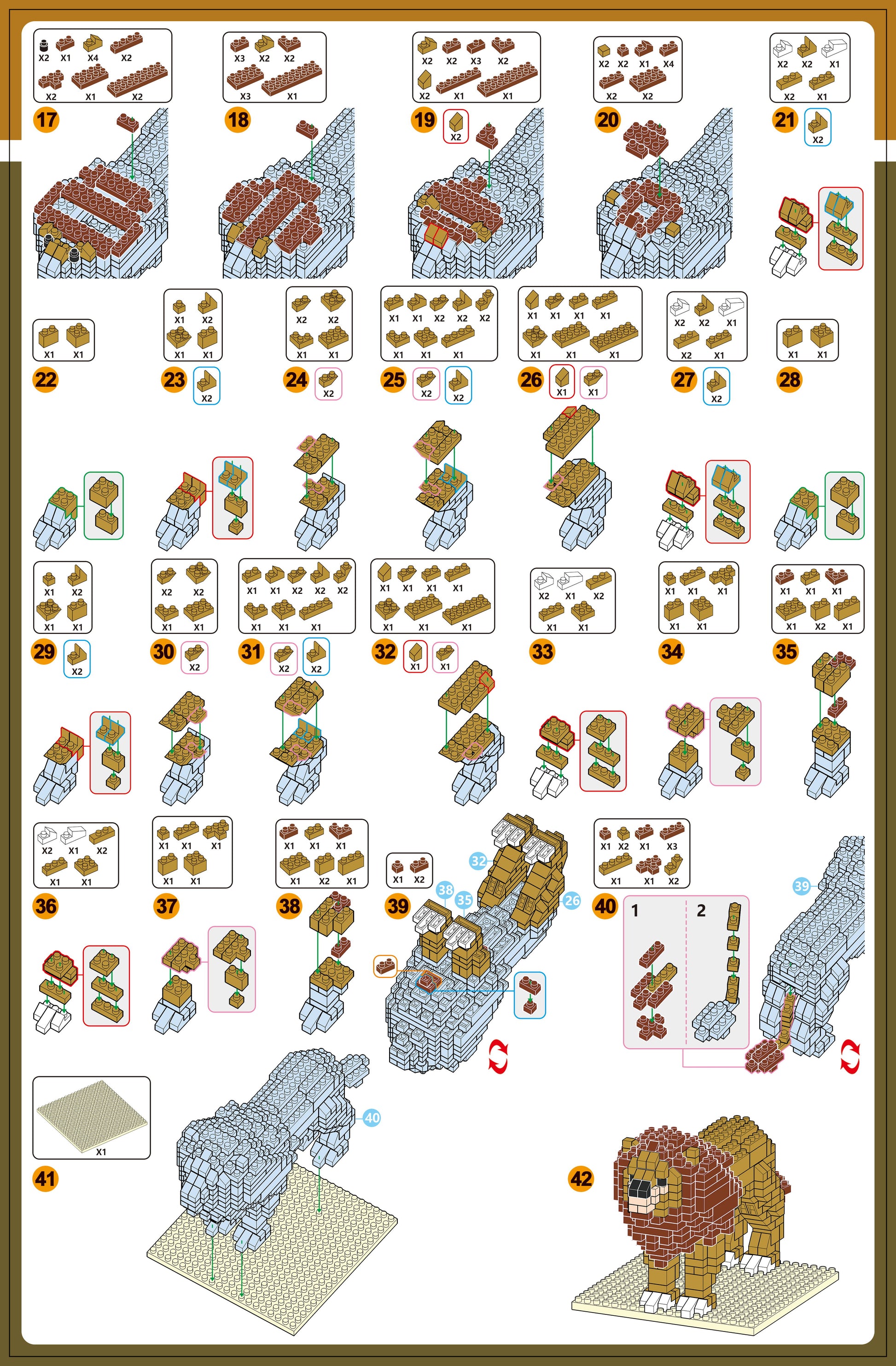 X2 X1 X4 X2
X2 X1 X2
17

X3 X2 X2
X3 X1
18

X2 X2 X3 X2
X2 X1 X1
19
X2

X2 X2 X1 X4
X2 X2
20

X2 X2 X1
X2 X1
21
X2

X1 X1
22

X1 X2
X1 X1
23
X2

X2 X2
X1 X1
24
X2

X1 X1 X2 X2 X2
X1 X1 X1
25
X2
X2

X1 X1 X1 X1
X1 X1 X1
26
X1
X1

X2 X2 X1
X2 X1
27
X2

X1 X1
28

X1 X2
X1 X1
29
X2

X2 X2
X1 X1
30
X2

X1 X1 X2 X2 X2
X1 X1 X1
31
X2
X2

X1 X1 X1 X1
X1 X1 X1
32
X1
X1

X2 X1 X2
X1 X1
33

X1 X1 X1
X1 X1
34

X1 X1 X1
X1 X2 X1
35

X2 X1 X2
X1 X1
36

X1 X1 X1
X1 X1
37

X1 X1 X1
X1 X2 X1
38

X1 X2
39

32
38
35
26

X1 X2 X1 X3
X1 X1 X2
40

1
2

39

X1
41

40

42