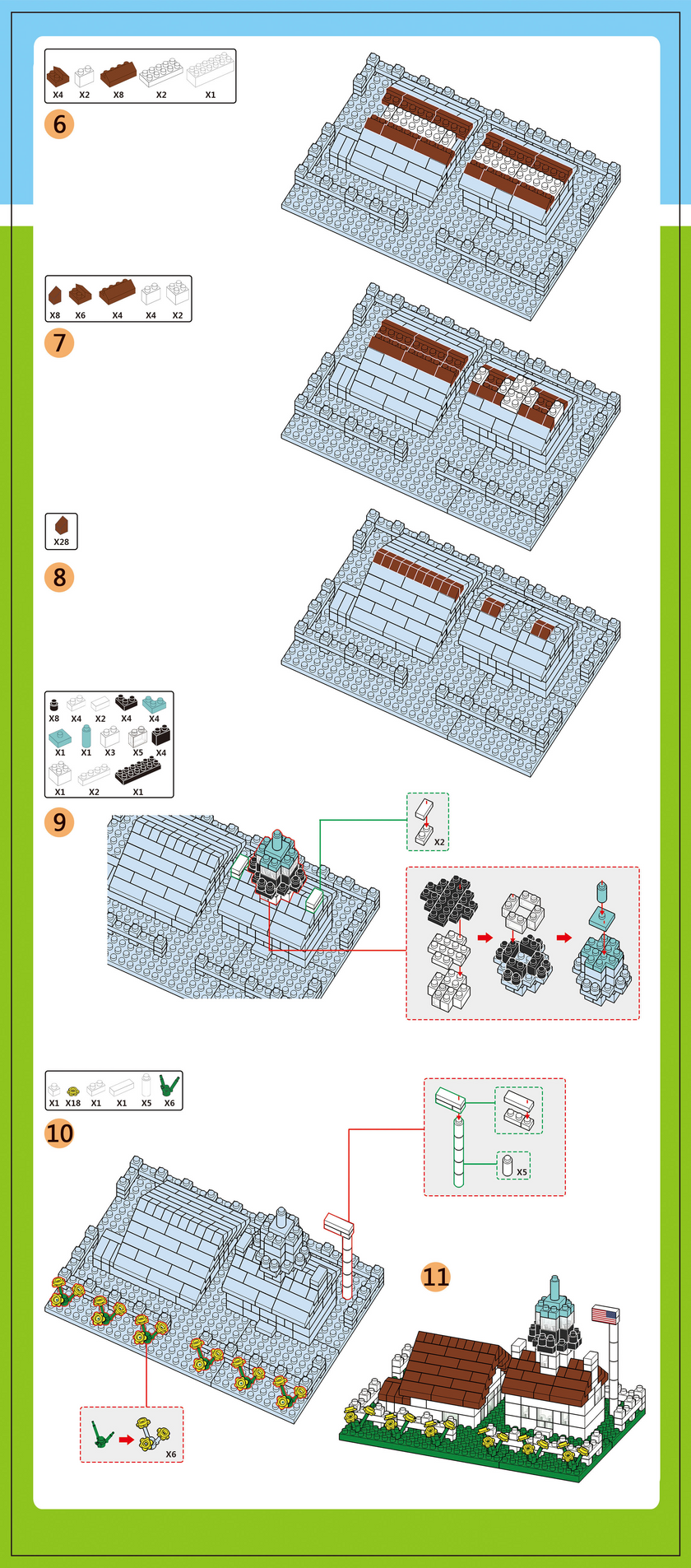 X4 X2 X8 X2 X1

6

X8 X6 X4 X4 X2

7

X28

8

X8 X4 X2 X4 X4
X1 X1 X3 X5 X4
X1 X2 X1

9

X2

X1 X18 X1 X1 X5 X6

10

X5

X6

11