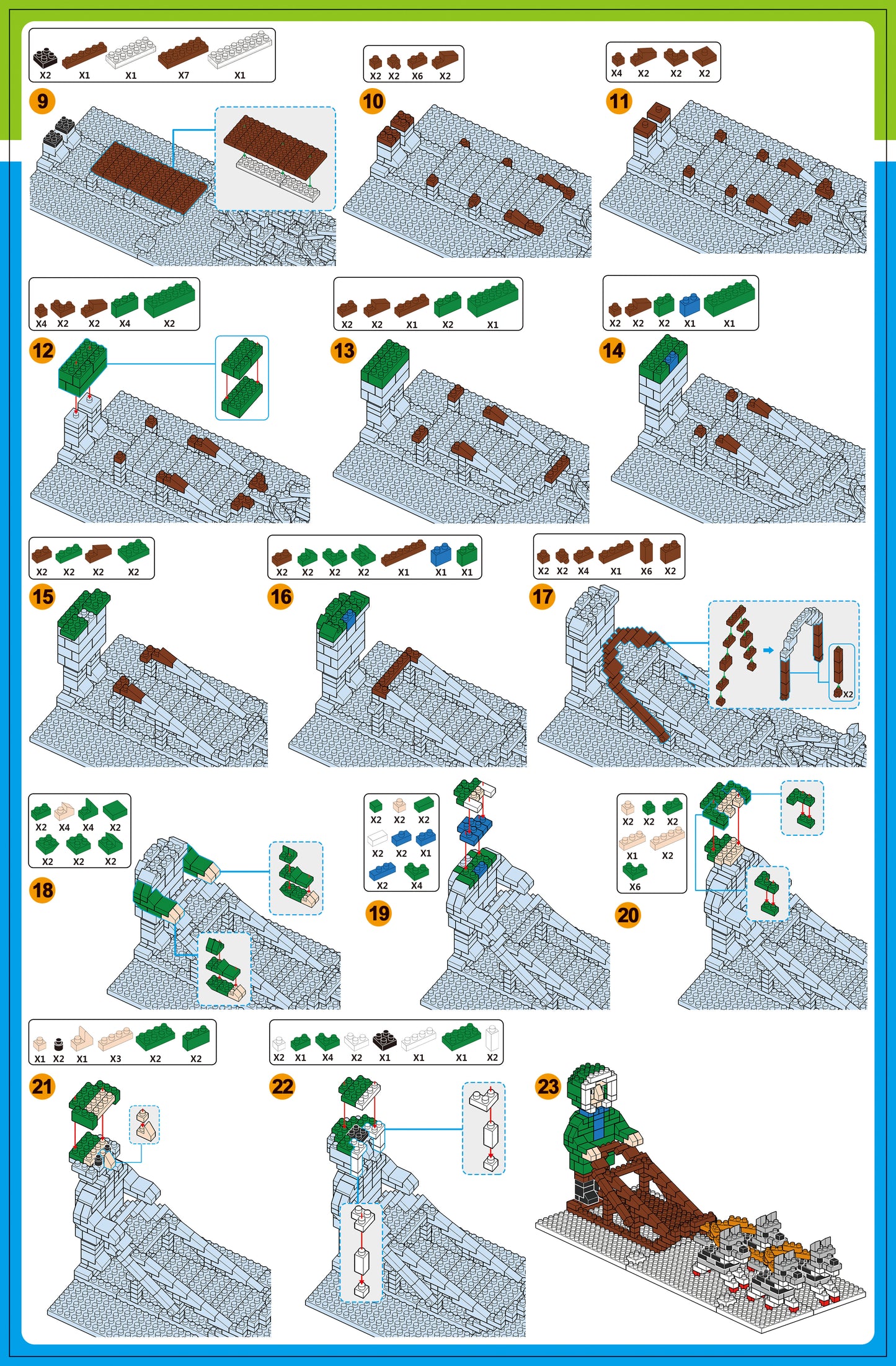 X2 X1 X1 X7 X1

9

X2 X2 X6 X2

10

X4 X2 X2 X2

11

X4 X2 X2 X4 X2

12

X2 X2 X1 X2 X1

13

X2 X2 X2 X1 X1

14

X2 X2 X2 X2

15

X2 X2 X2 X2 X1 X1 X1

16

X2 X2 X4 X1 X6 X2

17

X2

X2 X4 X4 X2
X2 X2 X2

18

X2 X2 X2
X2 X2 X1
X2 X4

19

X2 X2 X2
X1 X2
X6

20

X1 X2 X1 X3 X2 X2

21

X2 X1 X4 X2 X1 X1 X1 X2

22

23