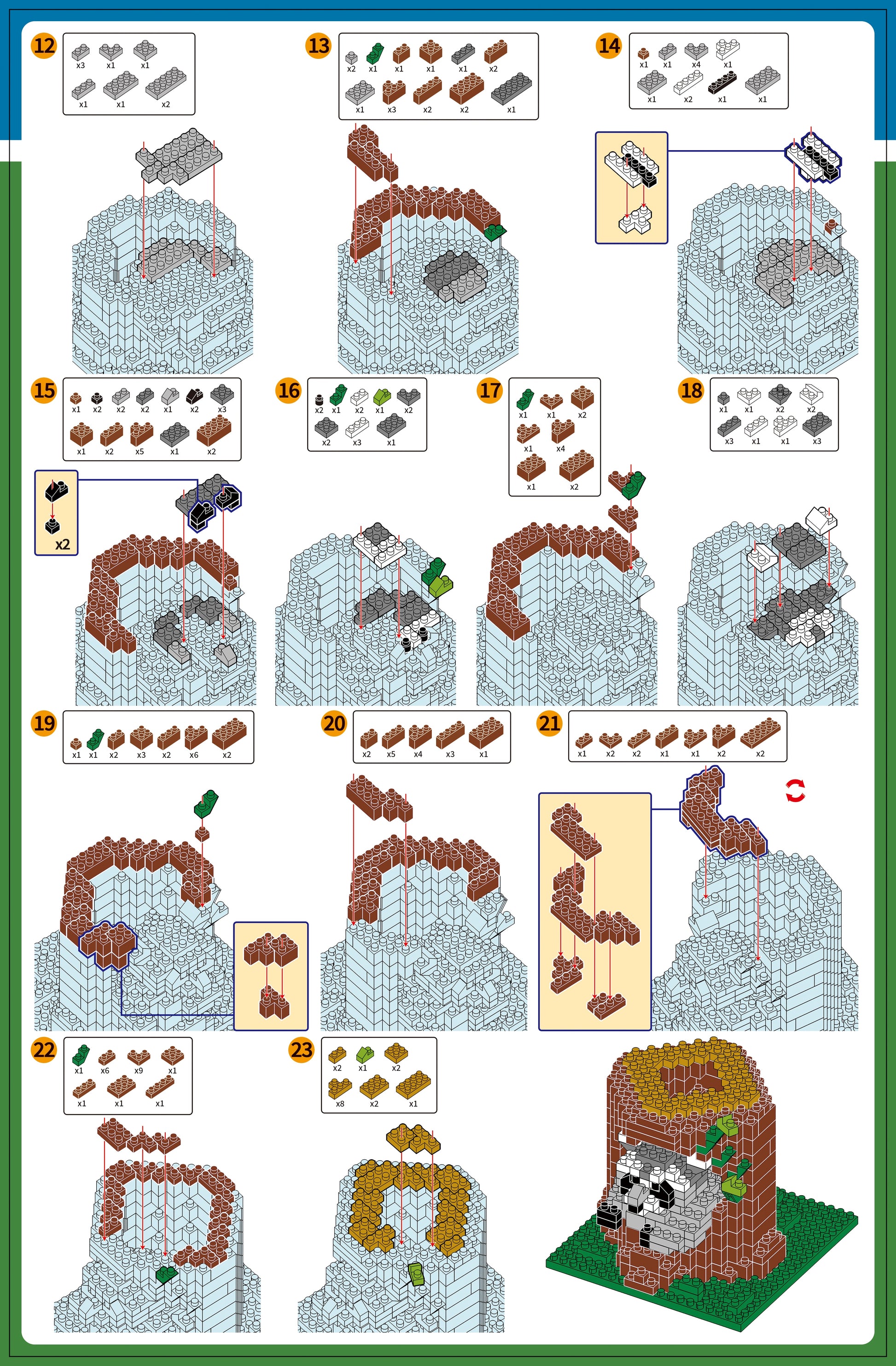 12
x3 x1 x1
x1 x1 x2

13
x2 x1 x1 x1 x1 x2
x1 x3 x2 x2 x1

14
x1 x1 x4 x1
x1 x2 x1 x1

15
x1 x2 x2 x2 x1 x2 x3
x1 x2 x5 x1 x2

x2

16
x2 x1 x2 x1 x2
x2 x3 x1

17
x1 x1 x2
x1 x4
x1 x2

18
x1 x1 x2 x2
x3 x1 x1 x3

19
x1 x1 x2 x3 x2 x6 x2

20
x2 x5 x4 x3 x1

21
x1 x2 x2 x1 x1 x2 x2

22
x1 x6 x9 x1
x1 x1 x1

23
x2 x1 x2
x8 x2 x1