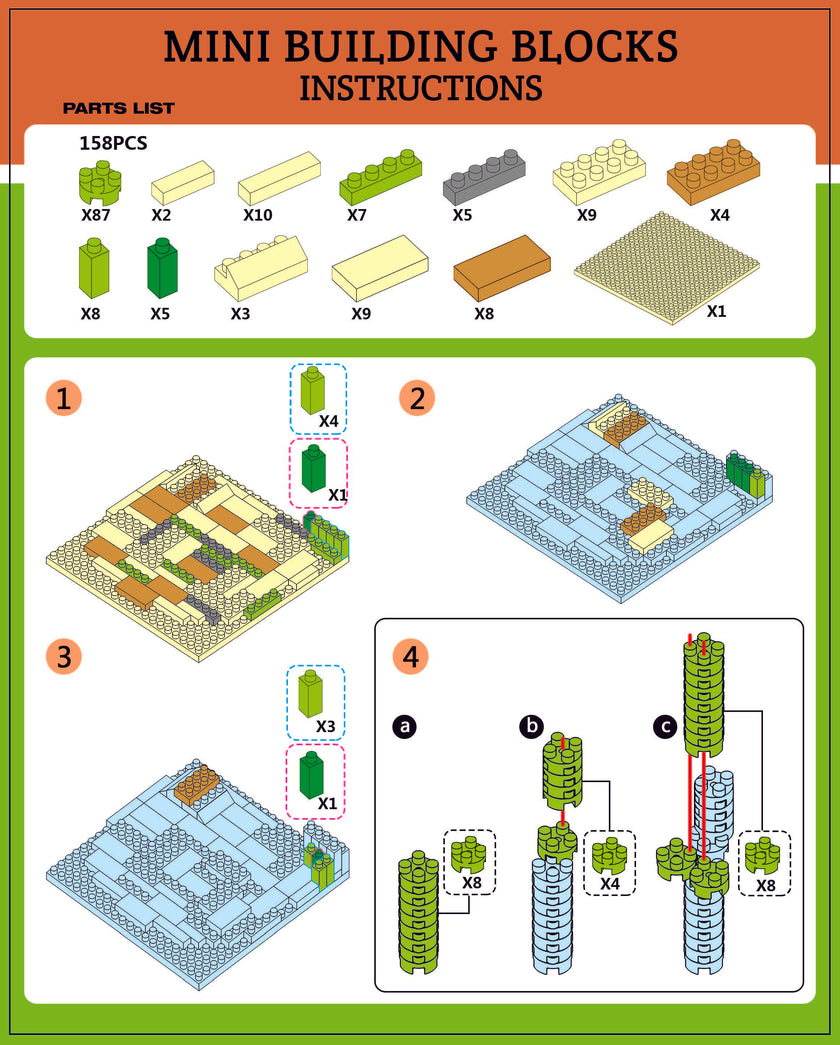 MINI BUILDING BLOCKS
INSTRUCTIONS

PARTS LIST

158PCS

X87 X2 X10 X7 X5 X9 X4

X8 X5 X3 X9 X8 X1

1

X4

X1

2

3

X3

X1

4

a

X8

b

X4

c

X8