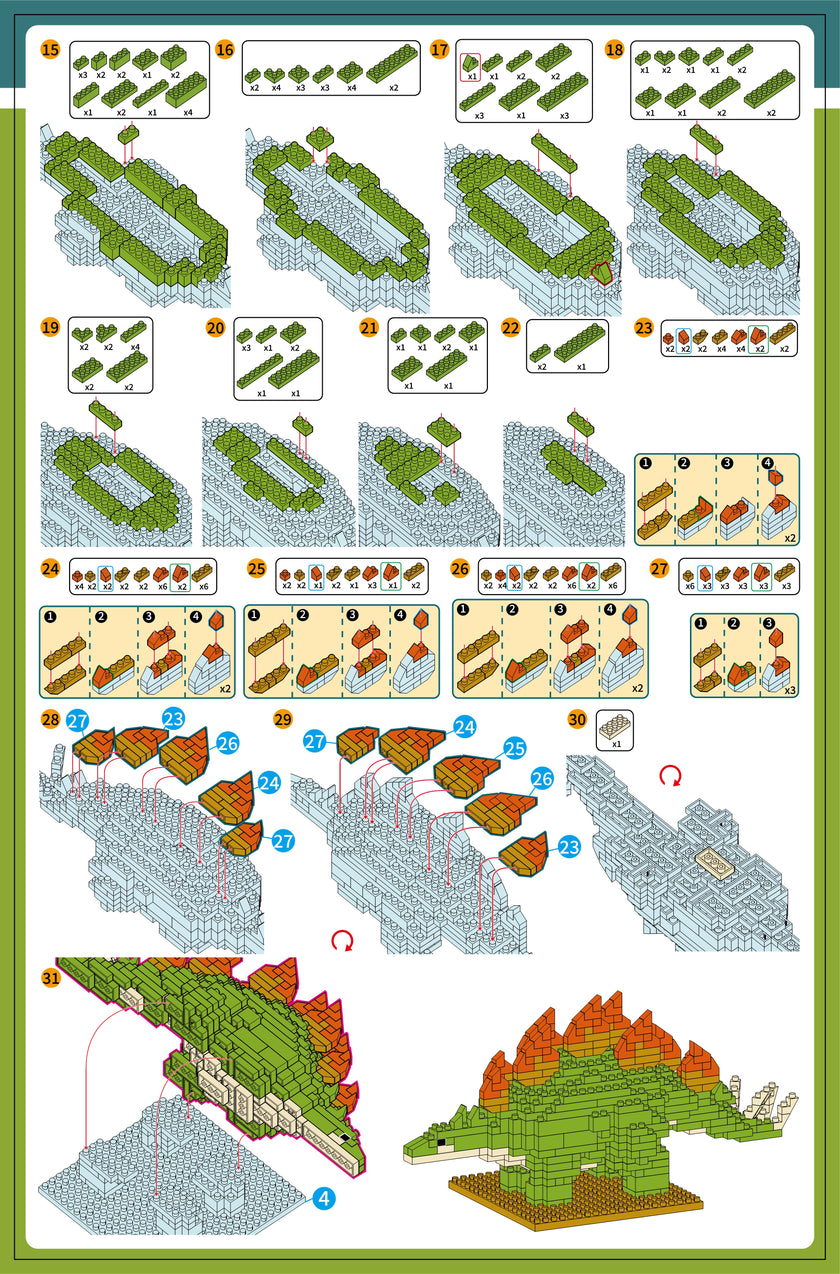 15
x3 x2 x2 x1 x2
x1 x2 x1 x4

16
x2 x4 x3 x3 x4 x2

17
x1 x1 x2 x2
x3 x1 x3

18
x1 x2 x1 x1 x2
x1 x1 x2 x2

19
x2 x2 x4
x2 x2

20
x3 x1 x2
x1 x1

21
x1 x1 x2 x1
x1 x1

22
x2 x1

23
x2 x2 x2 x4 x4 x2 x2
1 2 3 4
x2

24
x4 x2 x2 x2 x2 x6 x2 x6
1 2 3 4
x2

25
x2 x2 x1 x2 x1 x3 x1 x2
1 2 3 4

26
x2 x4 x2 x2 x2 x6 x2 x6
1 2 3 4
x2

27
x6 x3 x3 x3 x3 x3
1 2 3
x3

28
27 23 26 24 27

29
27 24 25 26 23

30
x1

31
4