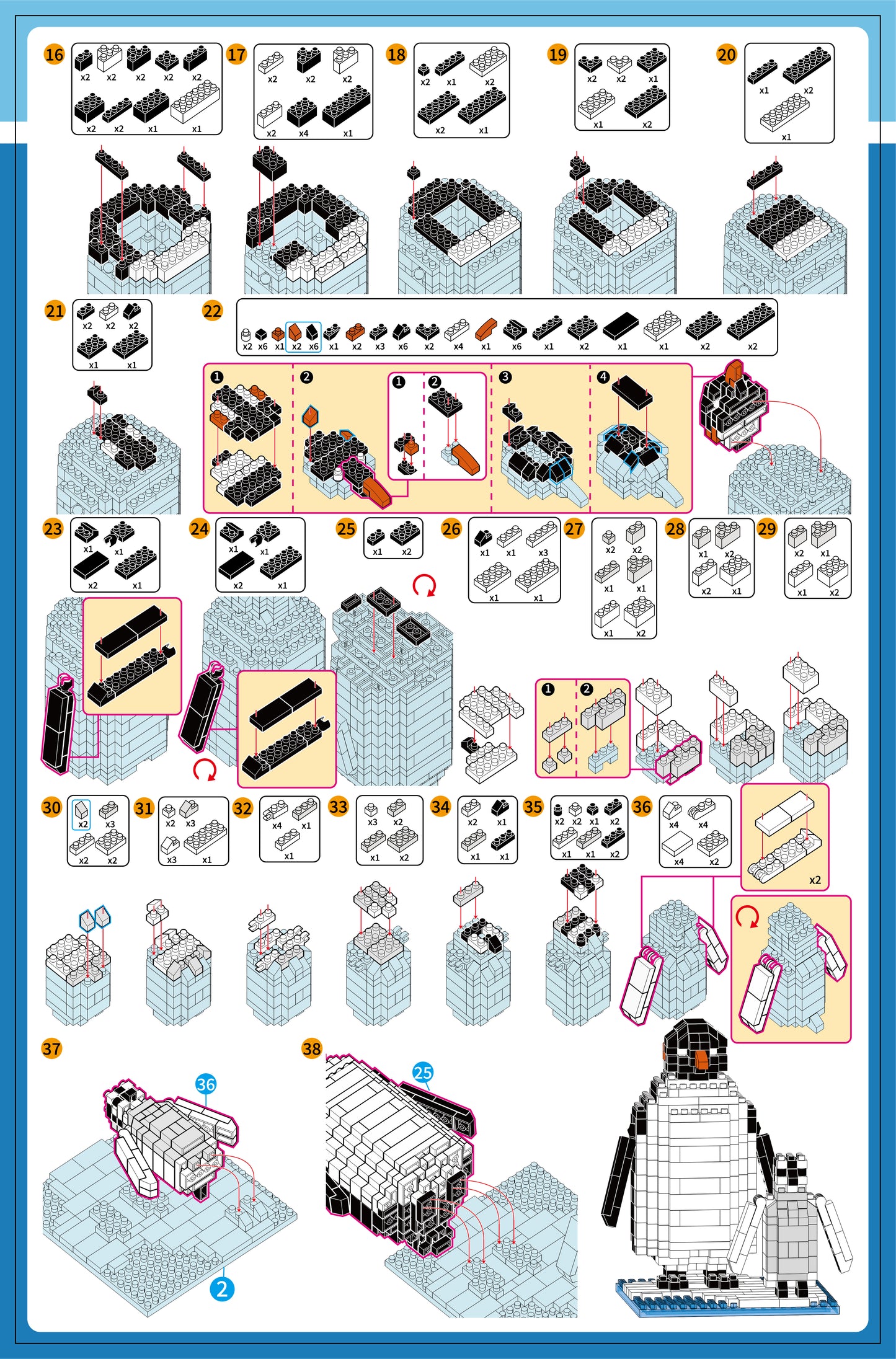 16
x2 x2 x2 x2 x2
x2 x2 x1 x1

17
x2 x2 x2
x2 x4 x1

18
x2 x1 x2
x2 x1

19
x2 x2 x1
x1 x2

20
x1 x2
x1

21
x2 x2 x2
x1 x1

22
x2 x6 x1 x2 x6 x1 x2 x3 x6 x2 x4 x1 x6 x1 x2 x1 x1 x2 x2

1 2 1 2 3 4

23
x1 x1
x2 x1

24
x1 x1
x2 x1

25
x1 x2

26
x1 x1 x3
x1 x1

27
x2 x2
x1 x1
x1 x2

28
x1 x2
x2 x1

29
x2 x1
x1 x2

1 2

30
x2 x3
x2 x2

31
x2 x3
x3 x1

32
x4 x1
x1

33
x3 x2
x1 x2

34
x2 x1
x1 x1

35
x2 x2 x1 x2
x1 x1 x2

36
x4 x4
x4 x2

x2

37
36
2

38
25