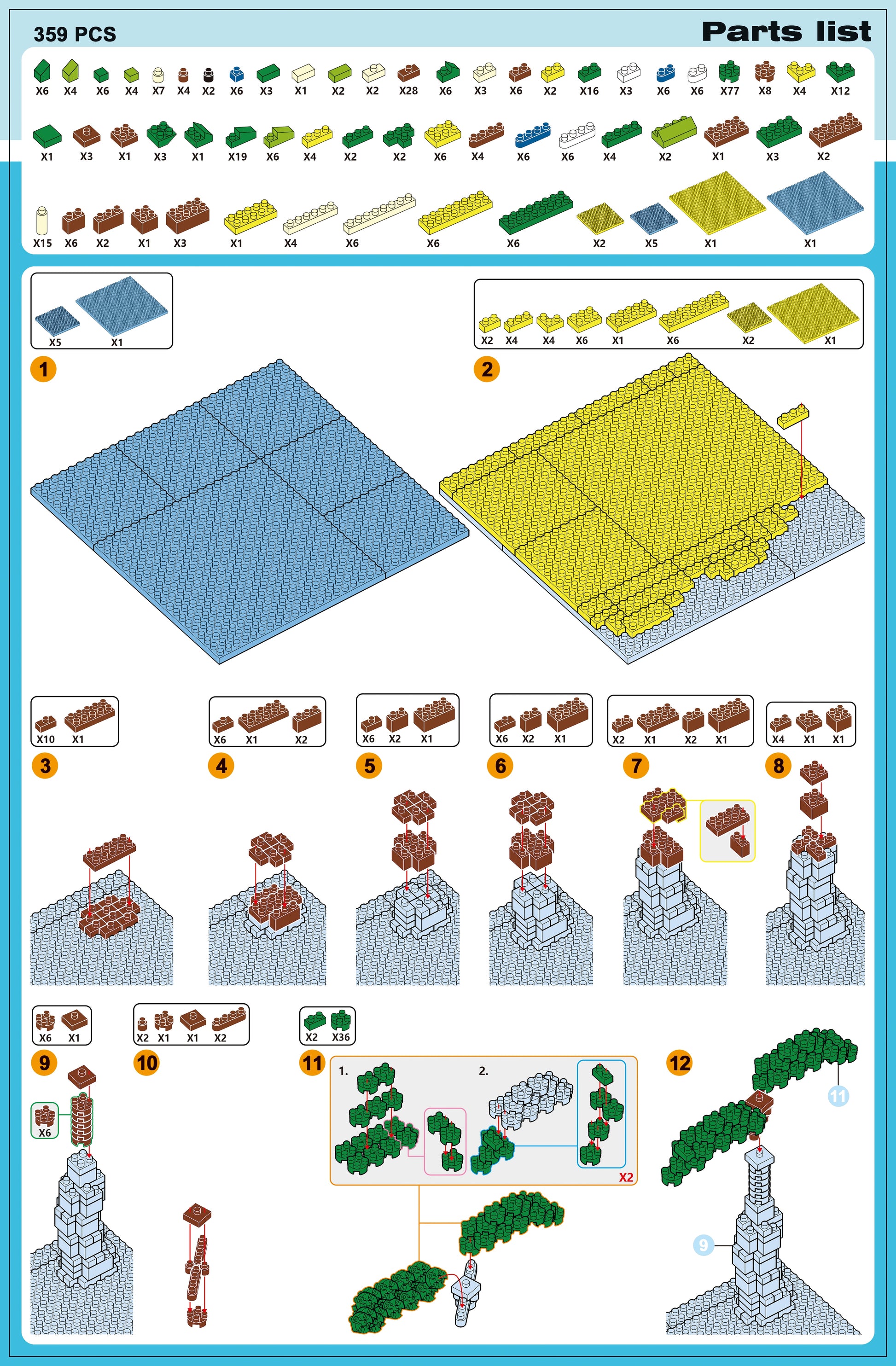 359 PCS

Parts list

X6 X4 X6 X4 X7 X4 X2 X6 X3 X1 X2 X2 X28 X6 X3 X6 X2 X16 X3 X6 X6 X77 X8 X4 X12

X1 X3 X1 X3 X1 X19 X6 X4 X2 X2 X6 X4 X6 X6 X4 X2 X1 X3 X2

X15 X6 X2 X1 X3 X1 X4 X6 X6 X6 X2 X5 X1 X1

X5 X1

1

X2 X4 X4 X6 X1 X6 X2 X1

2

X10 X1

3

X6 X1 X2

4

X6 X2 X1

5

X6 X2 X1

6

X2 X1 X2 X1

7

X4 X1 X1

8

X6 X1

9

X6

X2 X1 X1 X2

10

X2 X36

11

1.

2.

X2

12

11

9