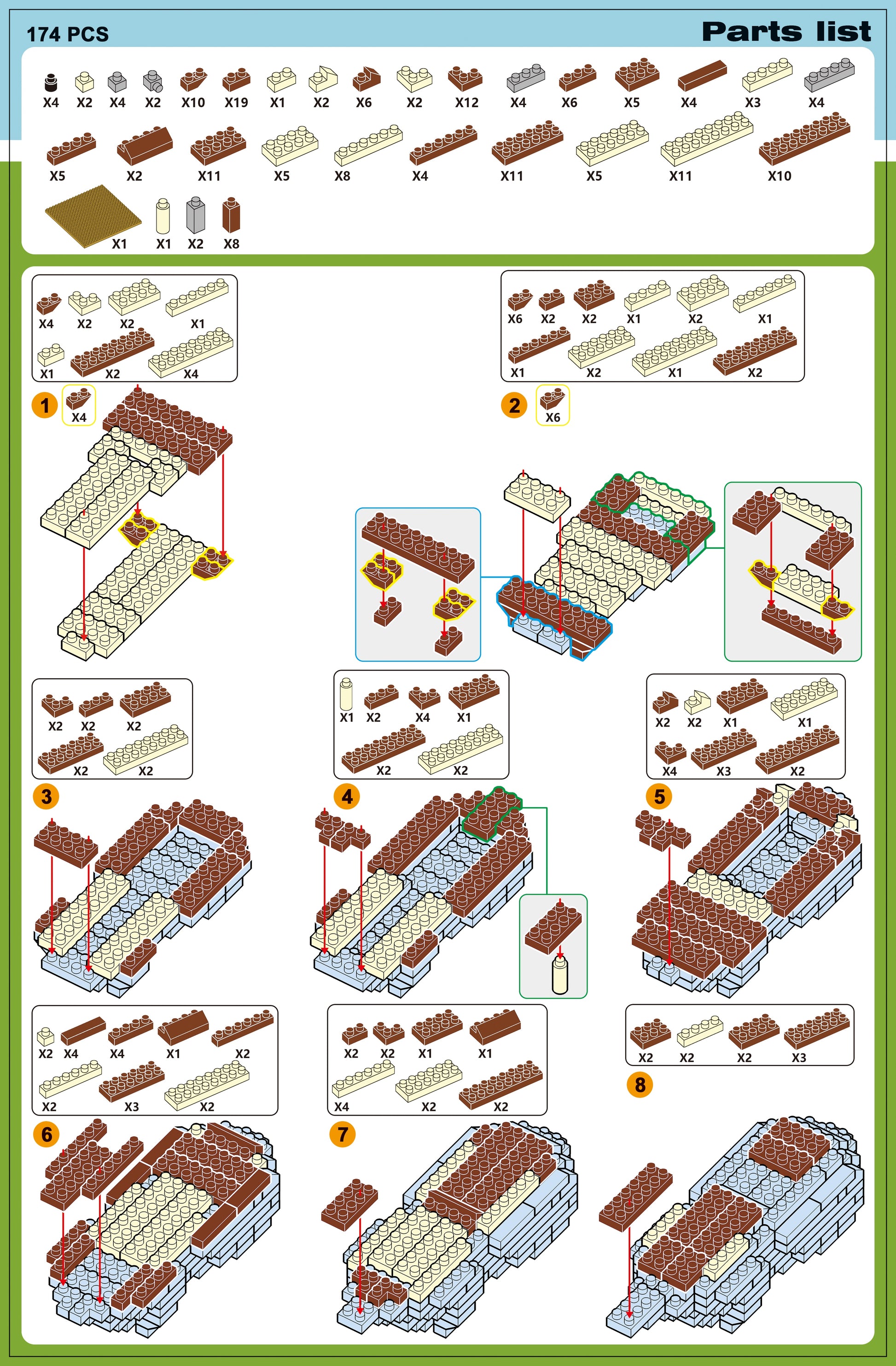 174 PCS

Parts list

X4 X2 X4 X2 X10 X19 X1 X2 X6 X2 X12 X4 X6 X5 X4 X3 X4

X5 X2 X11 X5 X8 X4 X11 X5 X11 X10

X1 X1 X2 X8

X4 X2 X2 X1
X1 X2 X4

1 X4

X6 X2 X2 X1 X2 X1
X1 X2 X1 X2

2 X6

X2 X2 X2
X2 X2

3

X1 X2 X4 X1
X2 X2

4

X2 X2 X1 X1
X4 X3 X2

5

X2 X4 X4 X1 X2
X2 X3 X2

6

X2 X2 X1 X1
X4 X2 X2

7

X2 X2 X2 X3

8