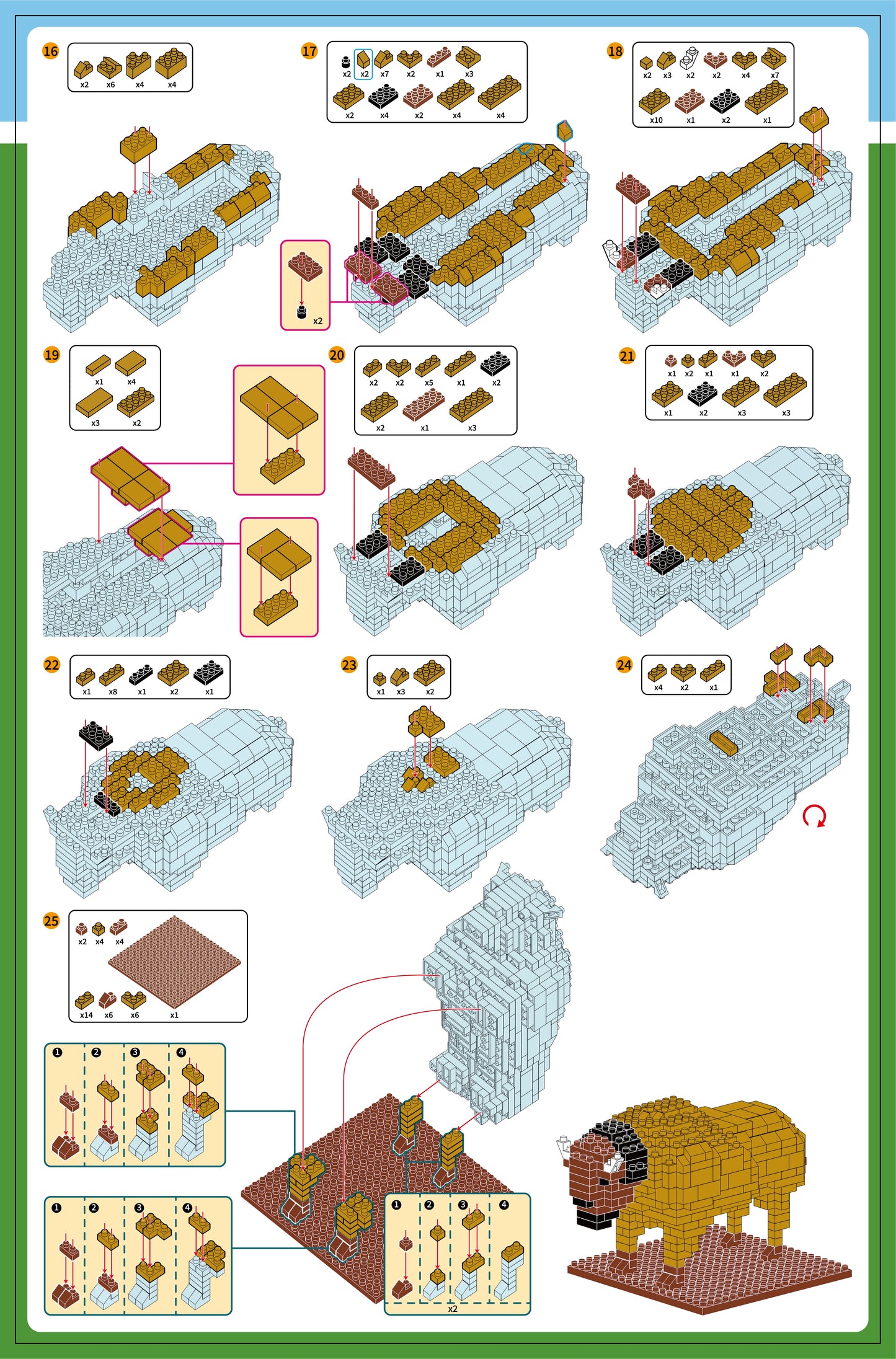 16
x2 x6 x4 x4

17
x2 x2 x7 x2 x1 x3
x2 x4 x2 x4 x4
x2

18
x2 x3 x2 x2 x4 x7
x10 x1 x2 x1

19
x1 x4
x3 x2

20
x2 x2 x5 x1 x2
x2 x1 x3

21
x1 x2 x1 x1 x2
x1 x2 x3 x3

22
x1 x8 x1 x2 x1

23
x1 x3 x2

24
x4 x2 x1

25
x2 x4 x4
x14 x6 x6 x1

1 2 3 4

1 2 3 4

1 2 3 4
x2