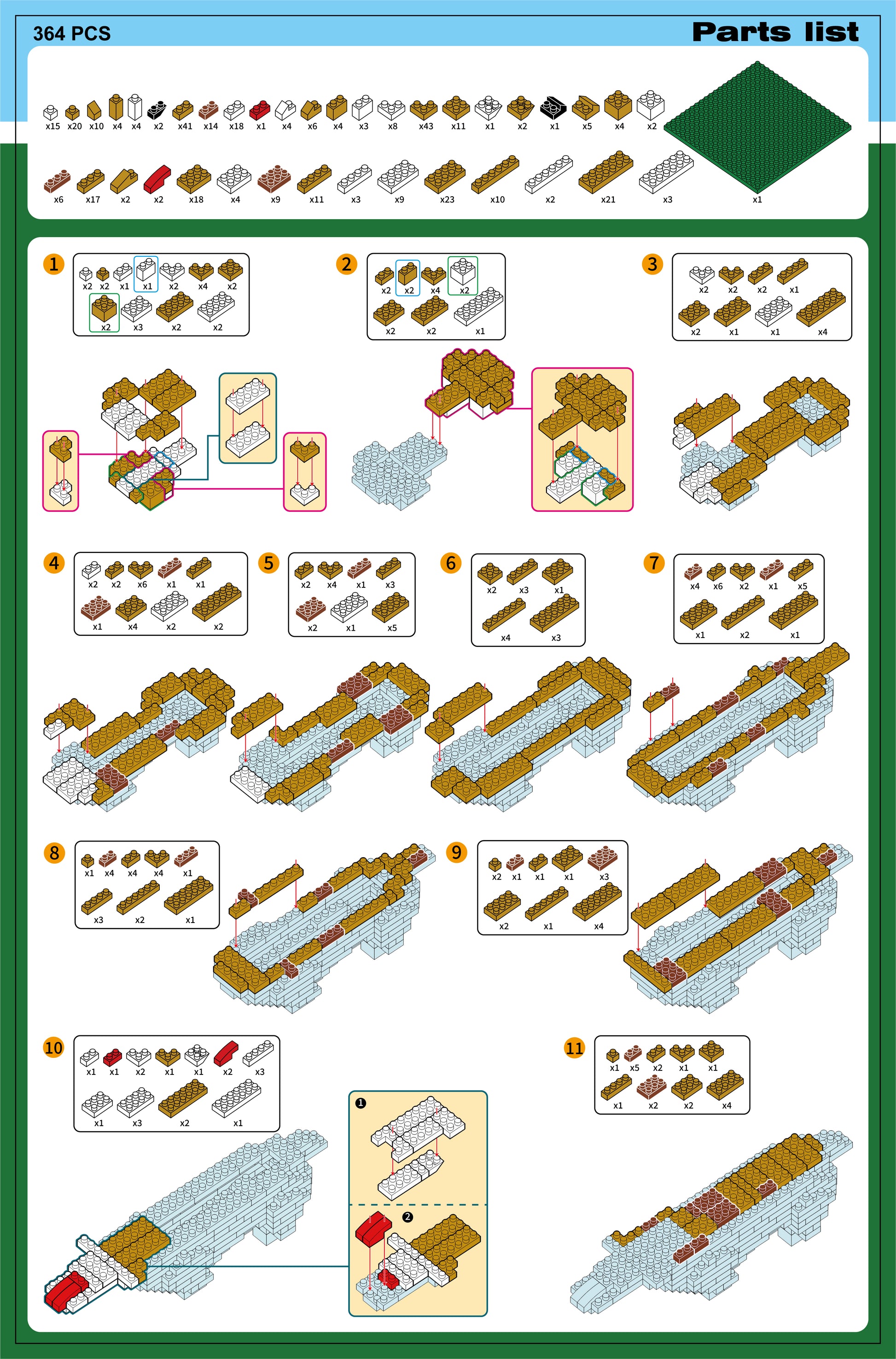 364 PCS

Parts list

x15 x20 x10 x4 x4 x2 x41 x14 x18 x1 x4 x6 x4 x3 x8 x43 x11 x1 x2 x1 x5 x4 x2

x6 x17 x2 x2 x18 x4 x9 x11 x3 x9 x23 x10 x2 x21 x3 x1

1
x2 x2 x1 x1 x2 x4 x2
x2 x3 x2 x2

2
x2 x2 x4 x2
x2 x2 x1

3
x2 x2 x2 x1
x2 x1 x1 x4

4
x2 x2 x6 x1 x1
x1 x4 x2 x2

5
x2 x4 x1 x3
x2 x1 x5

6
x2 x3 x1
x4 x3

7
x4 x6 x2 x1 x5
x1 x2 x1

8
x1 x4 x4 x4 x1
x3 x2 x1

9
x2 x1 x1 x1 x3
x2 x1 x4

10
x1 x1 x2 x1 x1 x2 x3
x1 x3 x2 x1

1
2

11
x1 x5 x2 x1 x1
x1 x2 x2 x4