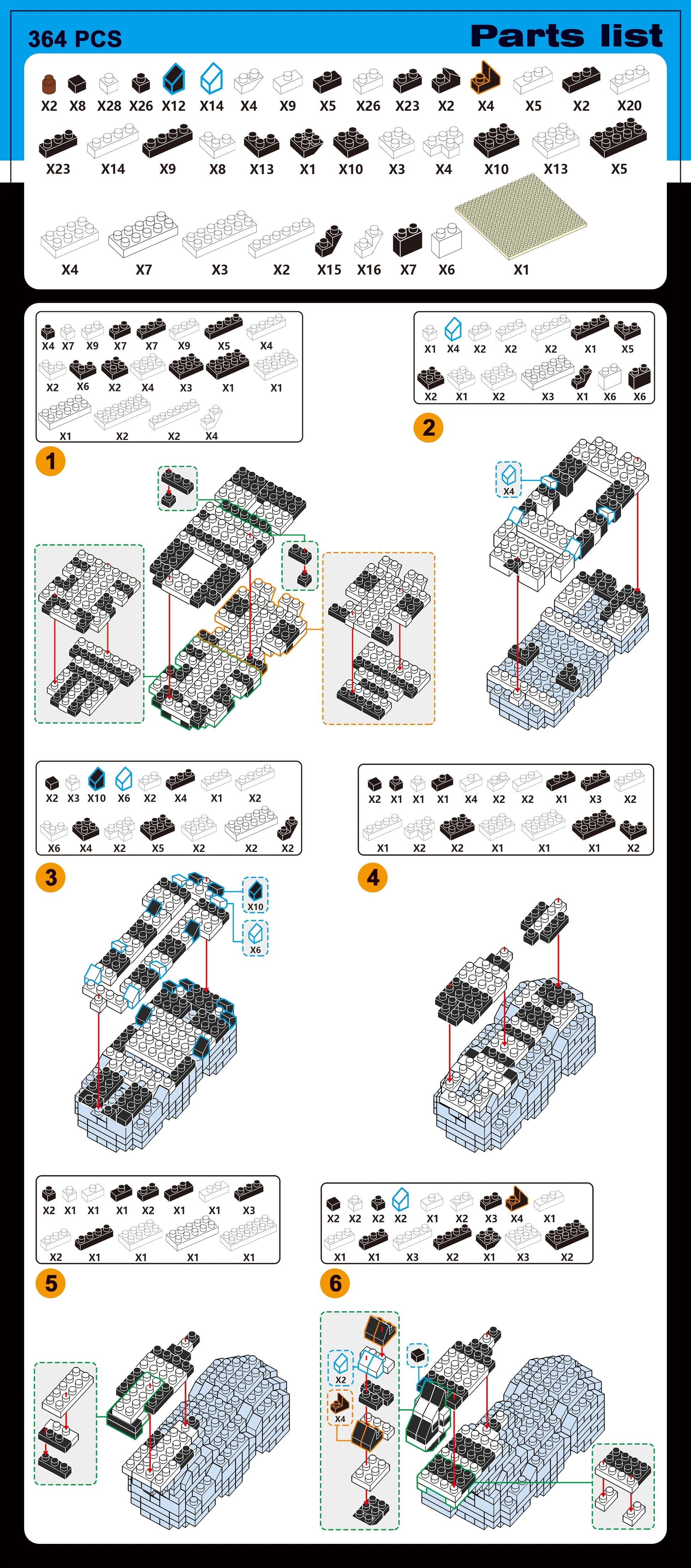 364 PCS

Parts list

X2 X8 X28 X26 X12 X14 X4 X9 X5 X26 X23 X2 X4 X5 X2 X20

X23 X14 X9 X8 X13 X1 X10 X3 X4 X10 X13 X5

X4 X7 X3 X2 X15 X16 X7 X6 X1

X4 X7 X9 X7 X7 X9 X5 X4
X2 X6 X2 X4 X3 X1 X1
X1 X2 X2 X4

1

X1 X4 X2 X2 X2 X1 X5
X2 X1 X2 X3 X1 X6 X6

2

X4

X2 X3 X10 X6 X2 X4 X1 X2
X6 X4 X2 X5 X2 X2 X2

3

X10
X6

X2 X1 X1 X1 X4 X2 X2 X1 X3 X2
X1 X2 X2 X1 X1 X1 X2

4

X2 X1 X1 X1 X2 X1 X1 X3
X2 X1 X1 X1 X1

5

X2 X2 X2 X2 X1 X2 X3 X4 X1
X1 X1 X3 X2 X1 X3 X2

6

X2
X4