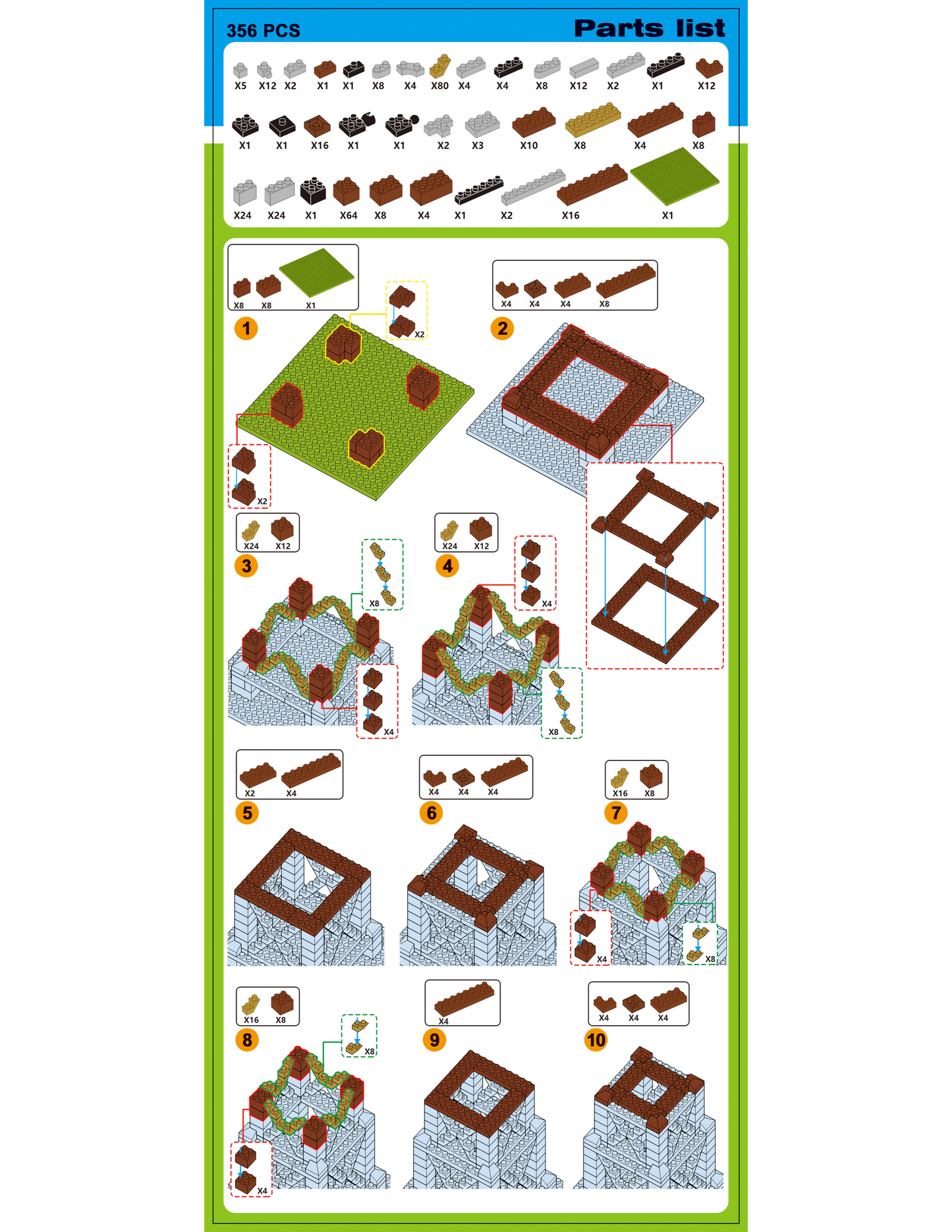 356 PCS

Parts list

X5 X12 X2 X1 X1 X8 X4 X80 X4 X4 X8 X12 X2 X1 X12

X1 X1 X16 X1 X1 X2 X3 X10 X8 X4 X8

X24 X24 X1 X64 X8 X4 X1 X2 X16 X1

X8 X8 X1

1

X2

X2

X4 X4 X4 X8

2

X24 X12

3

X8

X4

X24 X12

4

X4

X8

X2 X4

5

X4 X4 X4

6

X16 X8

7

X4

X8

X16 X8

8

X8

X4

X4

9

X4 X4 X4

10