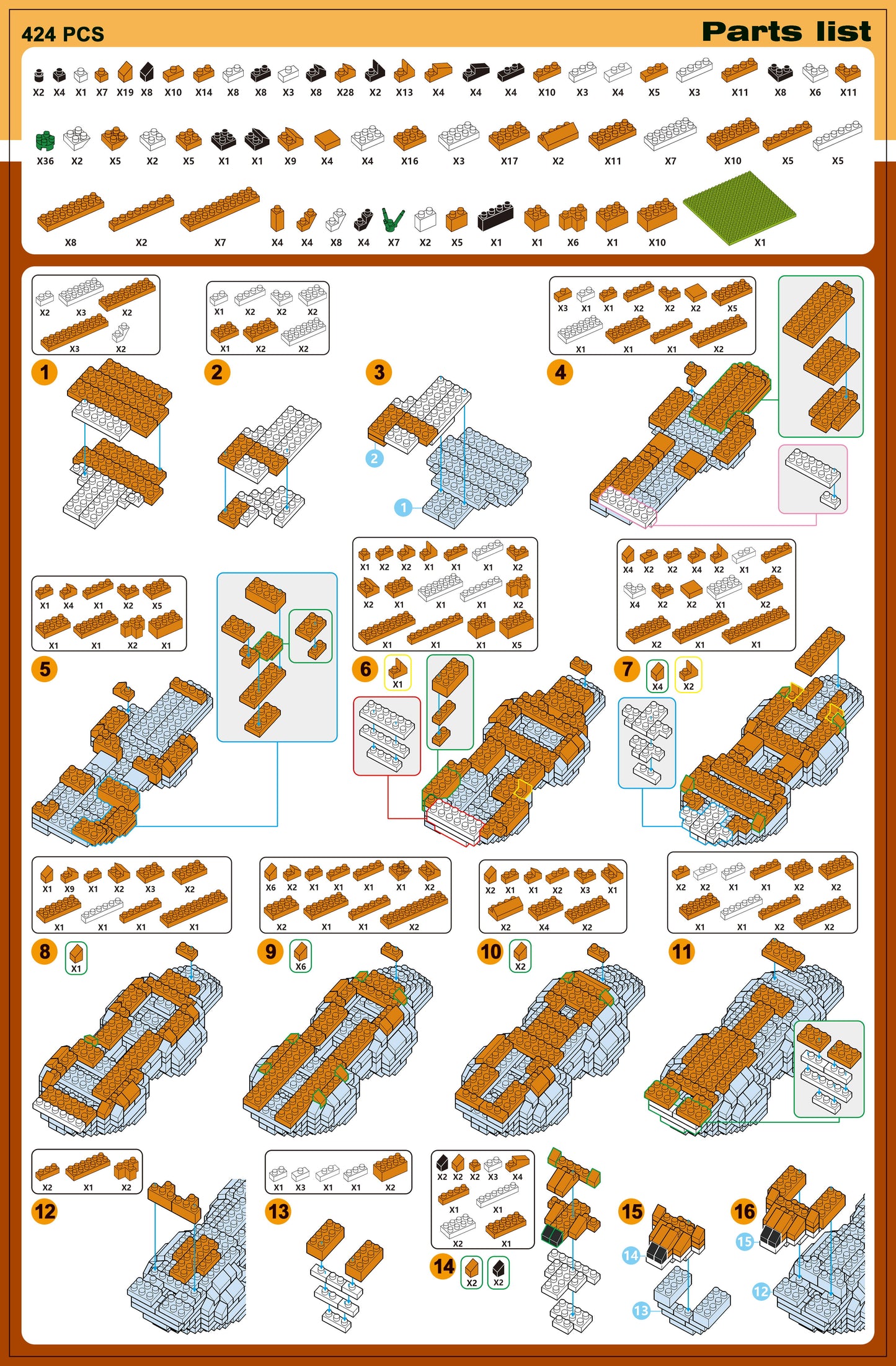 424 PCS

Parts list

X2 X4 X1 X7 X19 X8 X10 X14 X8 X8 X3 X8 X28 X2 X13 X4 X4 X4 X10 X3 X4 X5 X3 X11 X8 X6 X11

X36 X2 X5 X2 X5 X1 X1 X9 X4 X4 X16 X3 X17 X2 X11 X7 X10 X5 X5

X8 X2 X7 X4 X4 X8 X4 X7 X2 X5 X1 X1 X6 X1 X10 X1

X2 X3 X2 X3 X2

1

X1 X2 X2 X2 X1 X2 X2

2

3

2

1

X3 X1 X1 X2 X2 X2 X5 X1 X1 X1 X2

4

X1 X4 X1 X2 X5 X1 X1 X2 X1

5

X1 X2 X2 X1 X1 X1 X2 X2 X1 X1 X1 X2 X1 X1 X1 X5

6

X1

X4 X2 X2 X4 X2 X1 X2 X4 X2 X2 X1 X2 X2 X1 X1

7

X4 X2

X1 X9 X1 X2 X3 X2 X1 X1 X1 X1

8

X1

X6 X2 X1 X1 X1 X1 X2 X2 X1 X1 X2

9

X6

X2 X1 X1 X2 X3 X1 X2 X4 X2

10

X2

X2 X2 X1 X1 X2 X2 X1 X1 X2 X2

11

X2 X1 X2

12

X1 X3 X1 X1 X2

13

X2 X2 X2 X3 X4 X1 X1 X2 X1

14

X2 X2

15

14

13

16

15

12