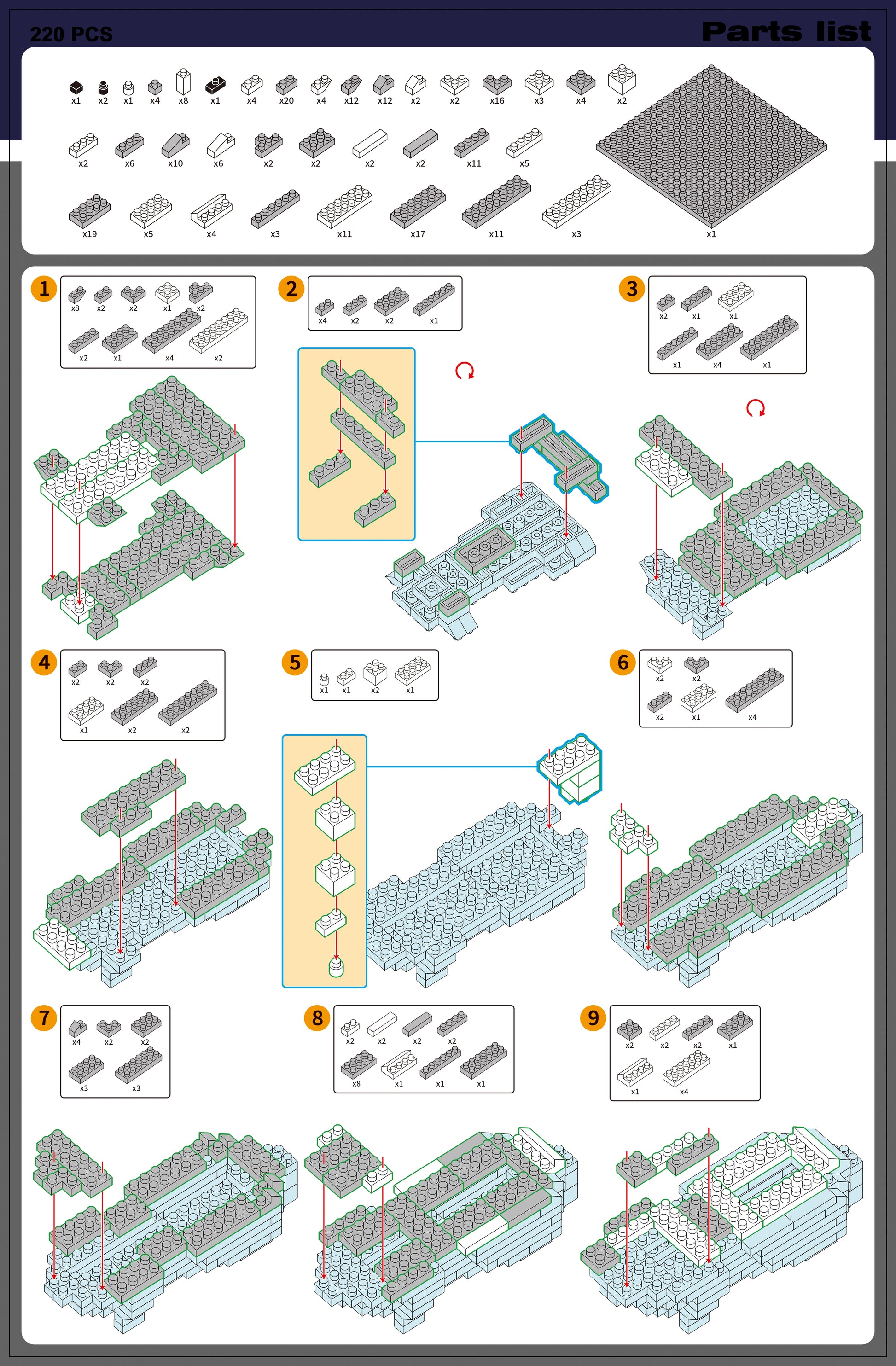 220 PCS

Parts list

x1 x2 x1 x4 x8 x1 x4 x20 x4 x12 x12 x2 x2 x16 x3 x4 x2

x2 x6 x10 x6 x2 x2 x2 x2 x11 x5

x19 x5 x4 x3 x11 x17 x11 x3 x1

1

x8 x2 x2 x1 x2
x2 x1 x4 x2

2

x4 x2 x2 x1

3

x2 x1 x1
x1 x4 x1

4

x2 x2 x2
x1 x2 x2

5

x1 x1 x2 x1

6

x2 x2
x2 x1 x4

7

x4 x2 x2
x3 x3

8

x2 x2 x2 x2
x8 x1 x1 x1

9

x2 x2 x2 x1
x1 x4