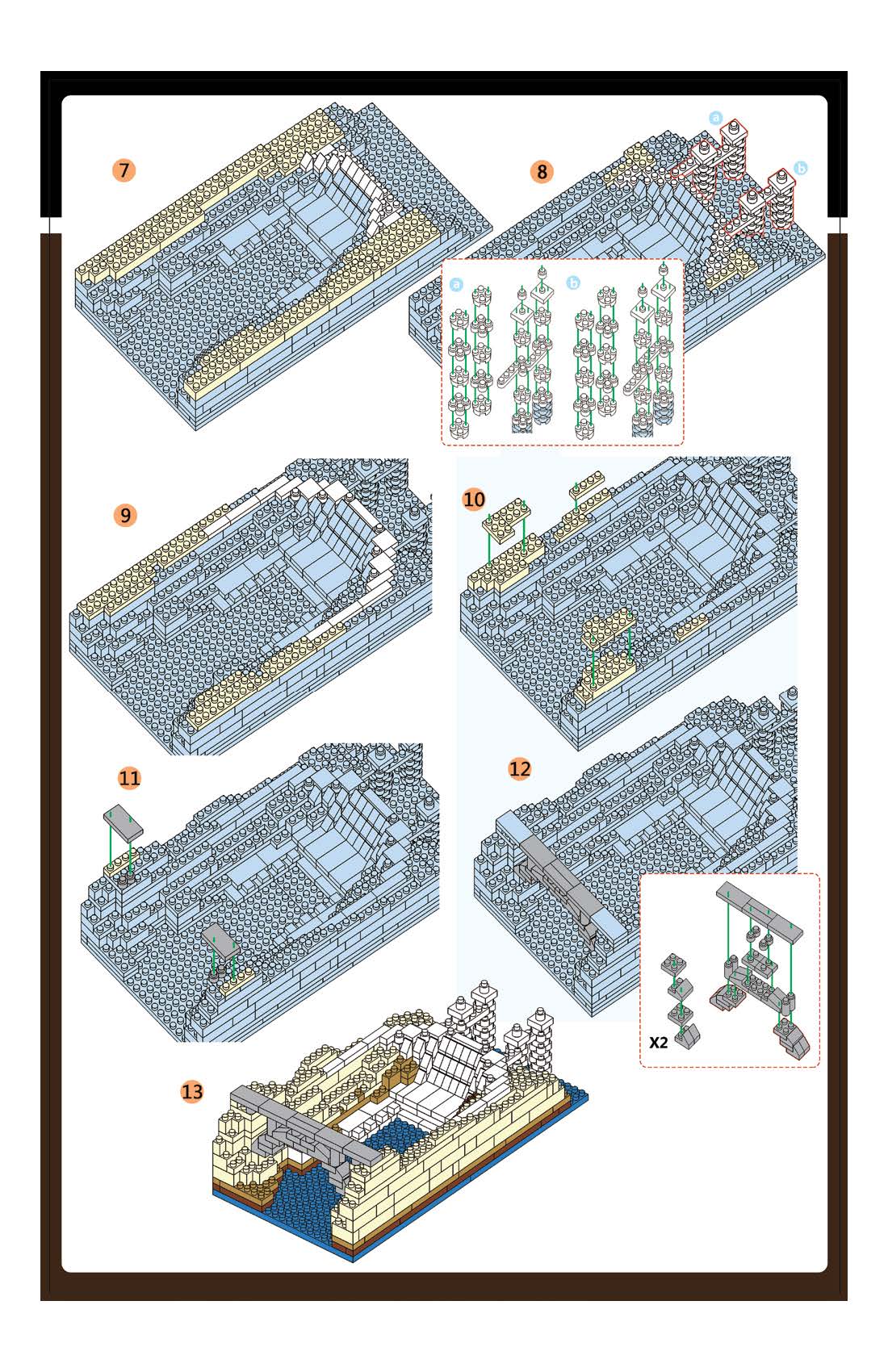 7

8

a

b

a

b

9

10

11

12

X2

13