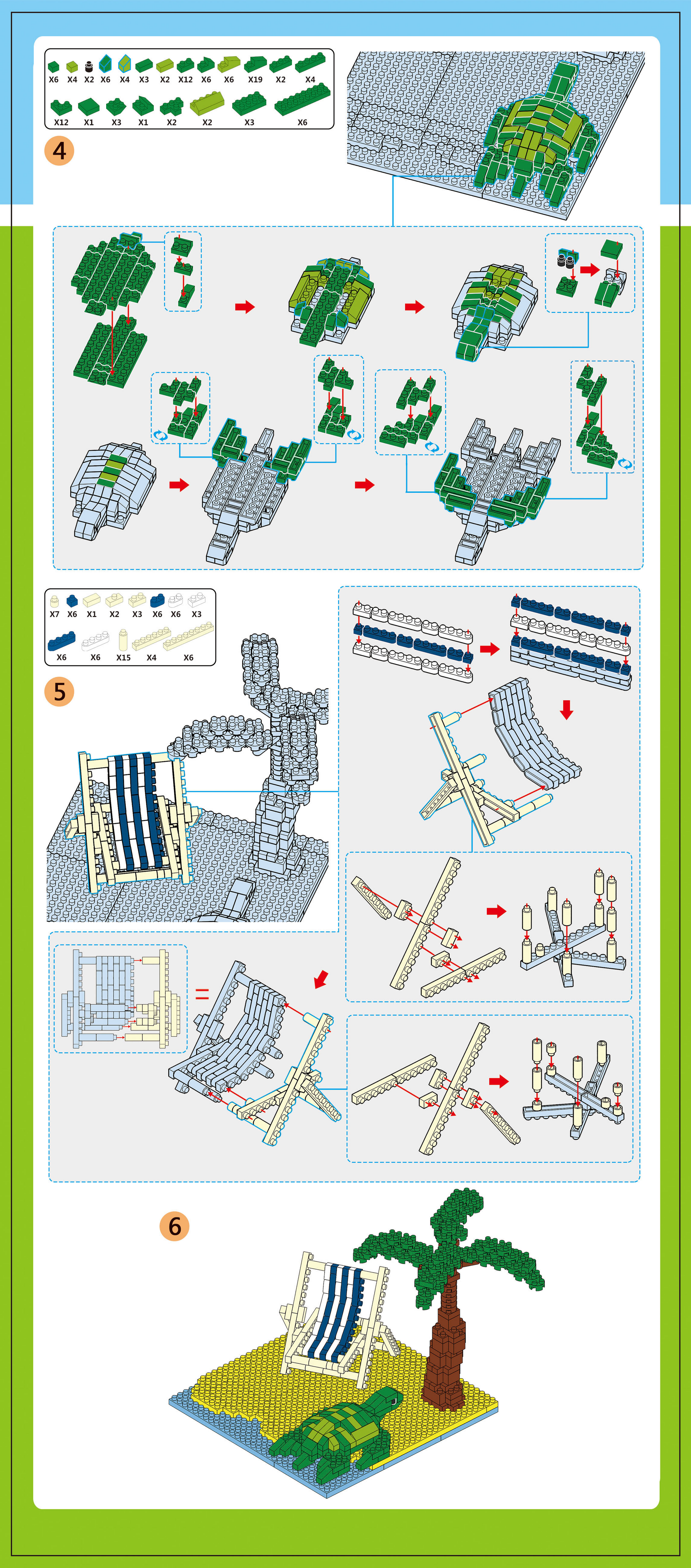 X6 X4 X2 X6 X4 X3 X2 X12 X6 X6 X19 X2 X4
X12 X1 X3 X1 X2 X2 X3 X6

4

X7 X6 X1 X2 X3 X6 X6 X3
X6 X6 X15 X4 X6

5

=

6