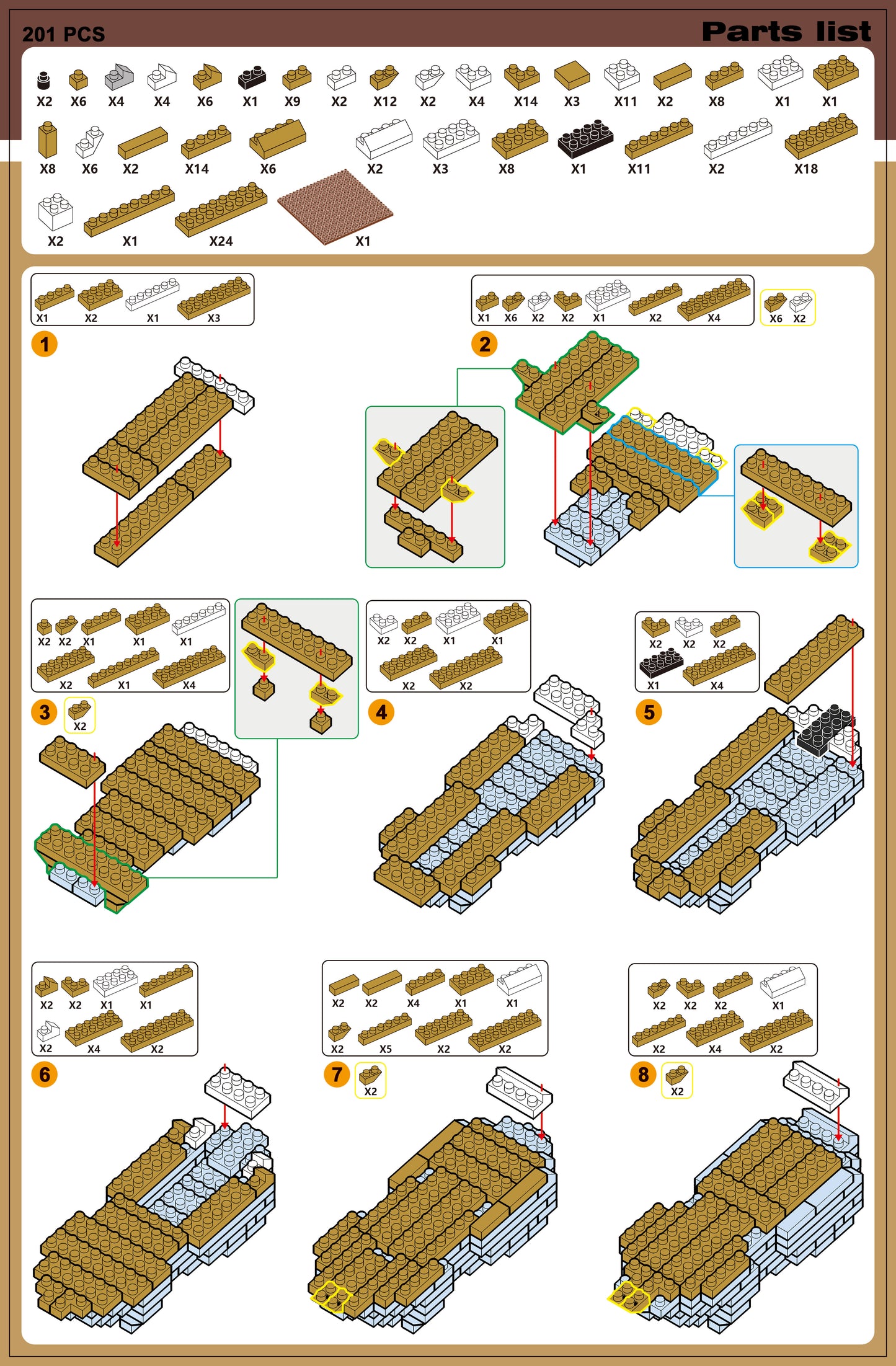 201 PCS

Parts list

X2 X6 X4 X4 X6 X1 X9 X2 X12 X2 X4 X14 X3 X11 X2 X8 X1 X1

X8 X6 X2 X14 X6 X2 X3 X8 X1 X11 X2 X18

X2 X1 X24 X1

X1 X2 X1 X3

1

X1 X6 X2 X2 X1 X2 X4

X6 X2

2

X2 X2 X1 X1 X1 X2 X1 X4

3

X2

X2 X2 X1 X1 X2 X2

4

X2 X2 X2 X1 X4

5

X2 X2 X1 X1 X2 X4 X2

6

X2 X2 X4 X1 X1 X2 X5 X2 X2

7

X2

X2 X2 X2 X1 X2 X4 X2

8

X2