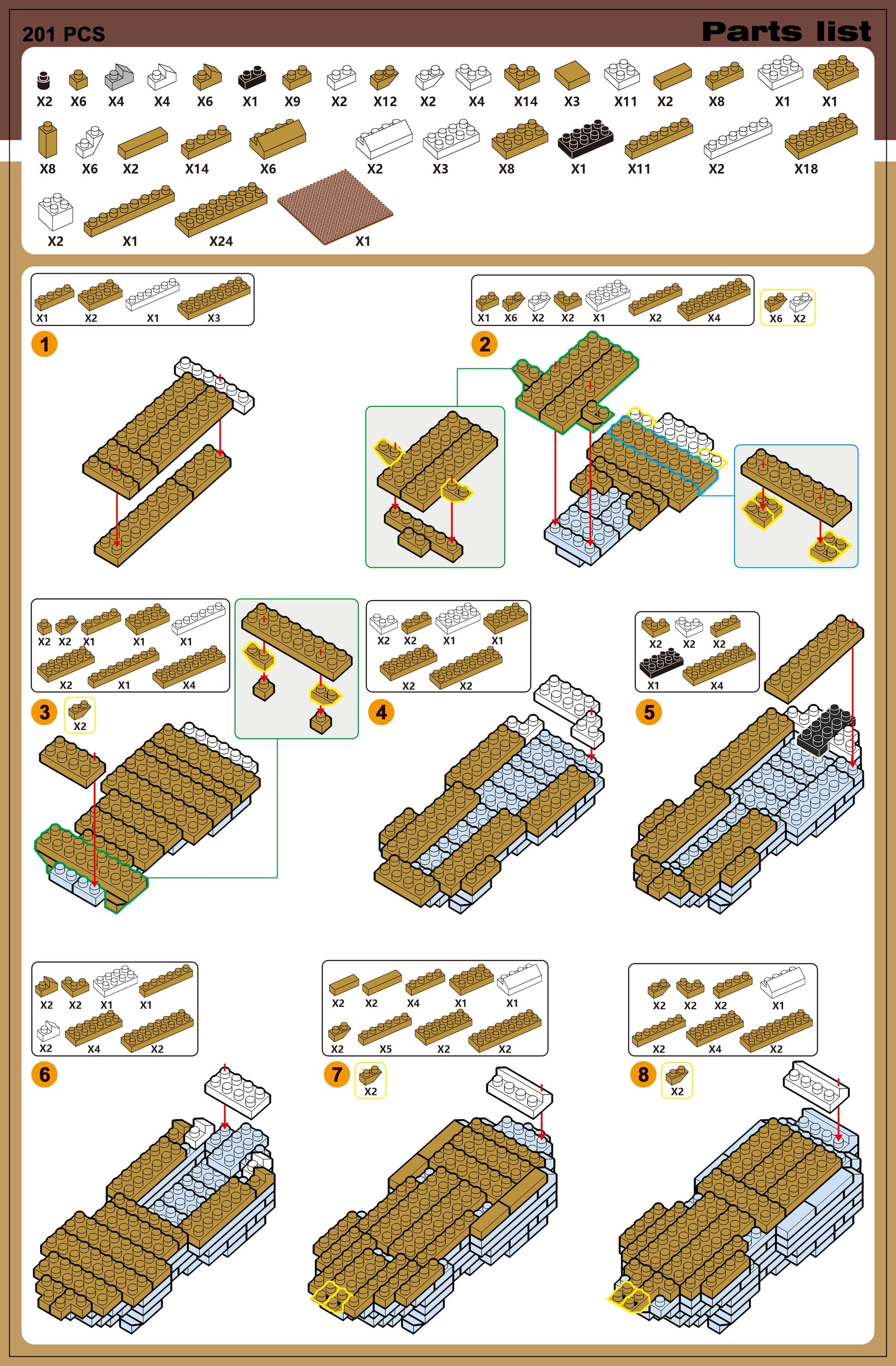 201 PCS

Parts list

X2 X6 X4 X4 X6 X1 X9 X2 X12 X2 X4 X14 X3 X11 X2 X8 X1 X1

X8 X6 X2 X14 X6 X2 X3 X8 X1 X11 X2 X18

X2 X1 X24 X1

X1 X2 X1 X3

1

X1 X6 X2 X2 X1 X2 X4

X6 X2

2

X2 X2 X1 X1 X1
X2 X1 X4

3

X2

X2 X2 X1 X1
X2 X2

4

X2 X2 X2
X1 X4

5

X2 X2 X1 X1
X2 X4 X2

6

X2 X2 X4 X1 X1
X2 X5 X2 X2

7

X2

X2 X2 X2 X1
X2 X4 X2

8

X2