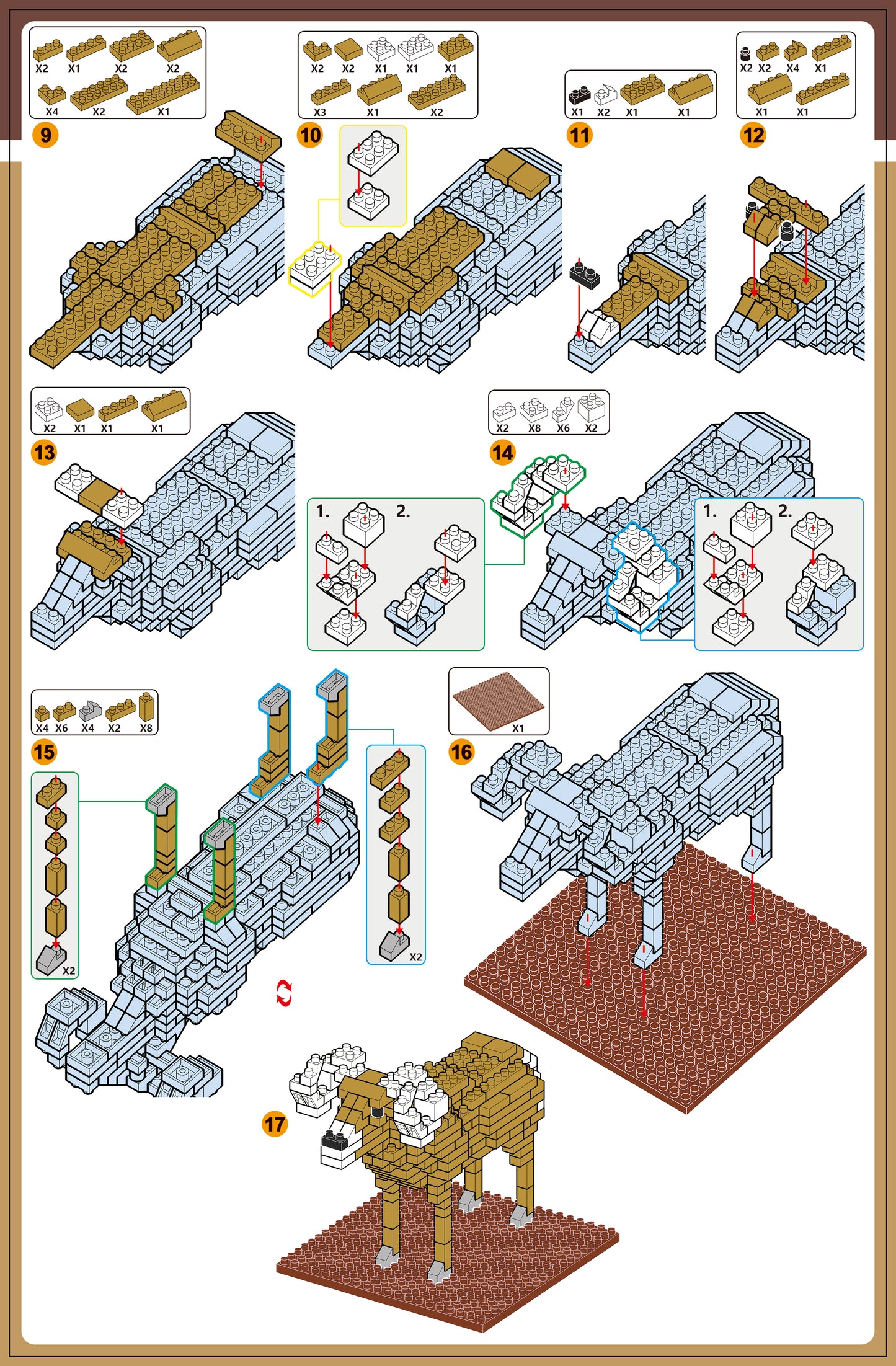 X2 X1 X2 X2
X4 X2 X1
9

X2 X2 X1 X1 X1
X3 X1 X2
10

X1 X2 X1 X1
11

X2 X2 X4 X1
X1 X1
12

X2 X1 X1 X1
13

X2 X8 X6 X2
14

1. 2.

1. 2.

X4 X6 X4 X2 X8
15

X2

X2

X1
16

17