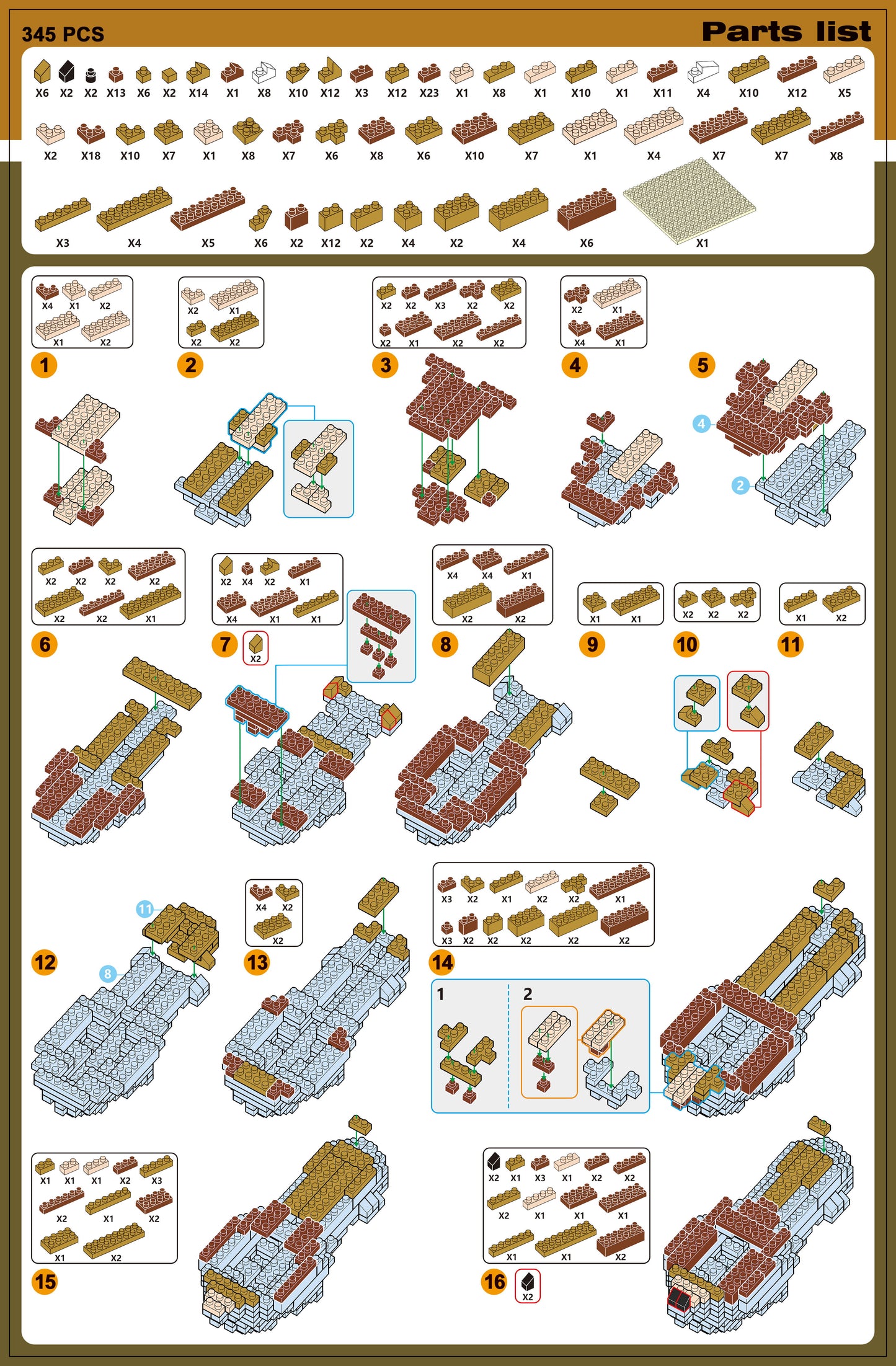 345 PCS

Parts list

X6 X2 X2 X13 X6 X2 X14 X1 X8 X10 X12 X3 X12 X23 X1 X8 X1 X10 X1 X11 X4 X10 X12 X5

X2 X18 X10 X7 X1 X8 X7 X6 X8 X6 X10 X7 X1 X4 X7 X7 X8

X3 X4 X5 X6 X2 X12 X2 X4 X2 X4 X6 X1

X4 X1 X2 X1 X2

1

X2 X1 X2 X2

2

X2 X2 X3 X2 X2 X2 X1 X2 X2

3

X2 X1 X4 X1

4

5

4

2

X2 X2 X2 X2 X2 X2 X1

6

X2 X4 X2 X1 X4 X1 X1

7

X2

X4 X4 X1 X2 X2

8

X1 X1

9

X2 X2 X2

10

X1 X2

11

12

11

8

X4 X2 X2

13

X3 X2 X1 X2 X2 X1 X3 X2 X2 X2 X2 X2

14

1

2

X1 X1 X1 X2 X3 X2 X1 X2 X1 X2

15

X2 X1 X3 X1 X2 X2 X2 X1 X1 X1 X1 X1 X2

16

X2