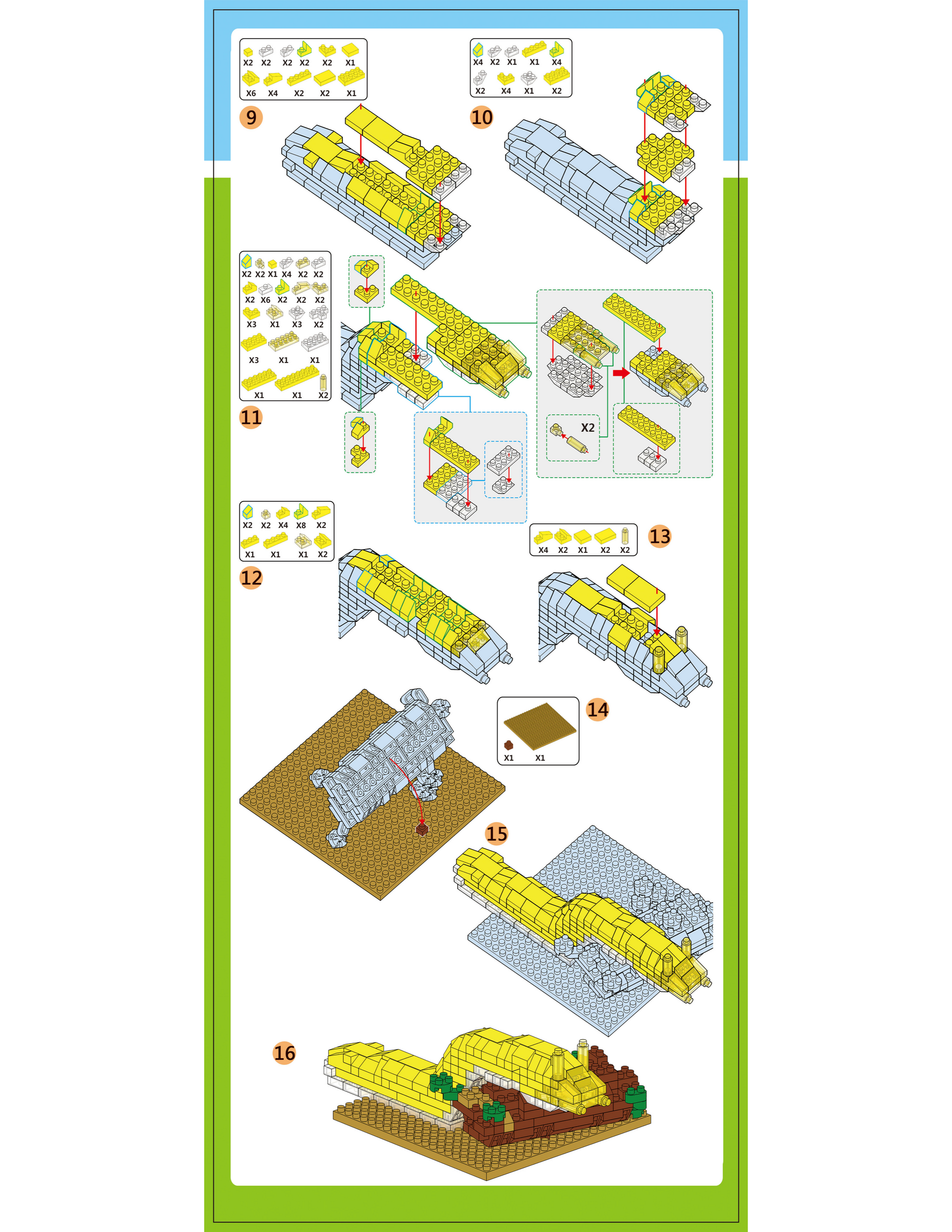 X2 X2 X2 X2 X2 X1
X6 X4 X2 X2 X1

9

X4 X2 X1 X1 X4
X2 X4 X1 X2

10

X2 X2 X1 X4 X2 X2
X2 X6 X2 X2 X2
X3 X1 X3 X2
X3 X1 X1
X1 X1 X2

11

X2

X2 X2 X4 X8 X2
X1 X1 X1 X2

12

X4 X2 X1 X2 X2

13

X1 X1

14

15

16