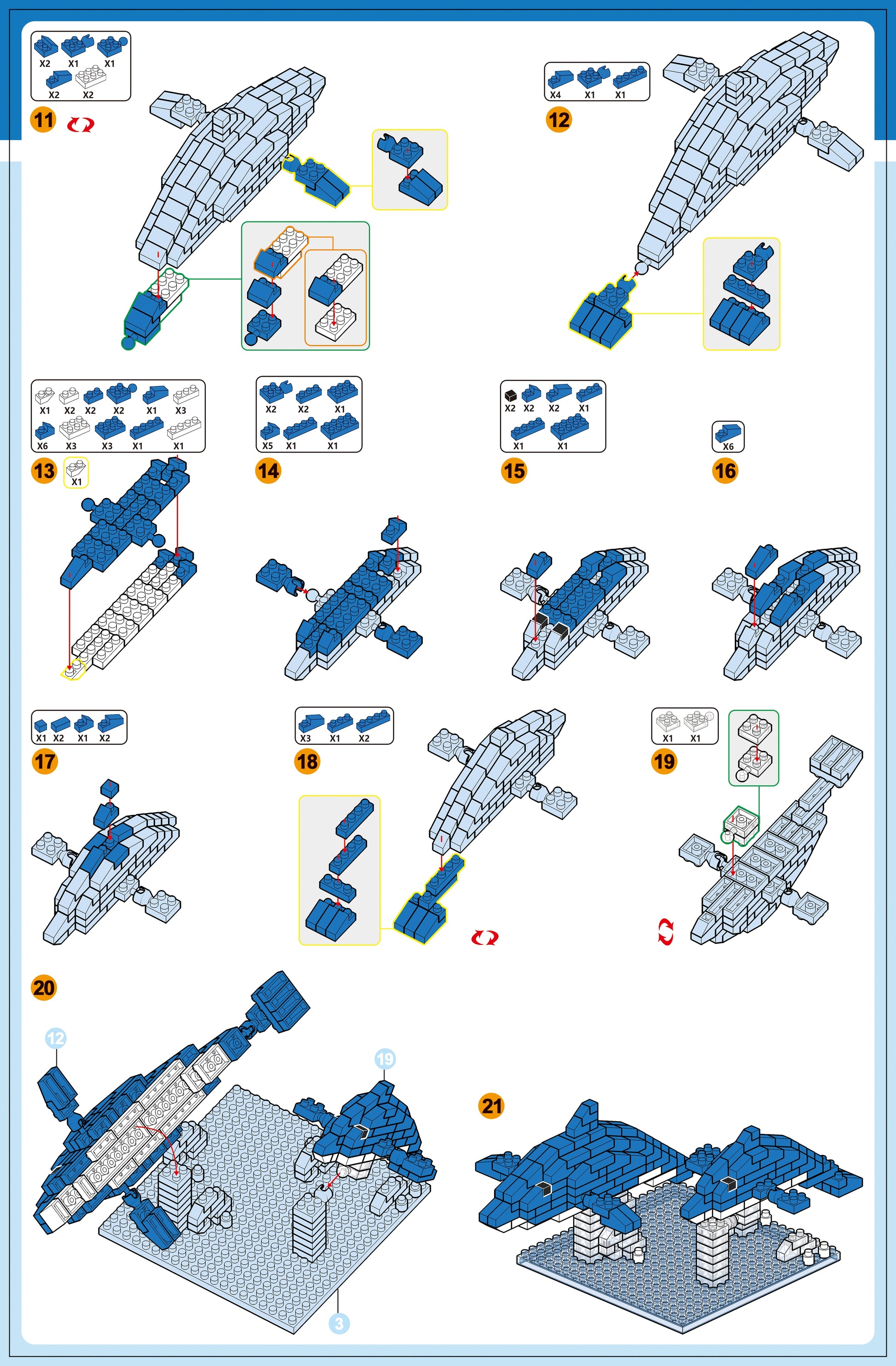 X2 X1 X1
X2 X2
11

X4 X1 X1
12

X1 X2 X2 X2 X1 X3
X6 X3 X3 X1 X1
13
X1

X2 X2 X1
X5 X1 X1
14

X2 X2 X2 X1
X1 X1
15

X6
16

X1 X2 X1 X2
17

X3 X1 X2
18

X1 X1
19

20
12
19
3

21