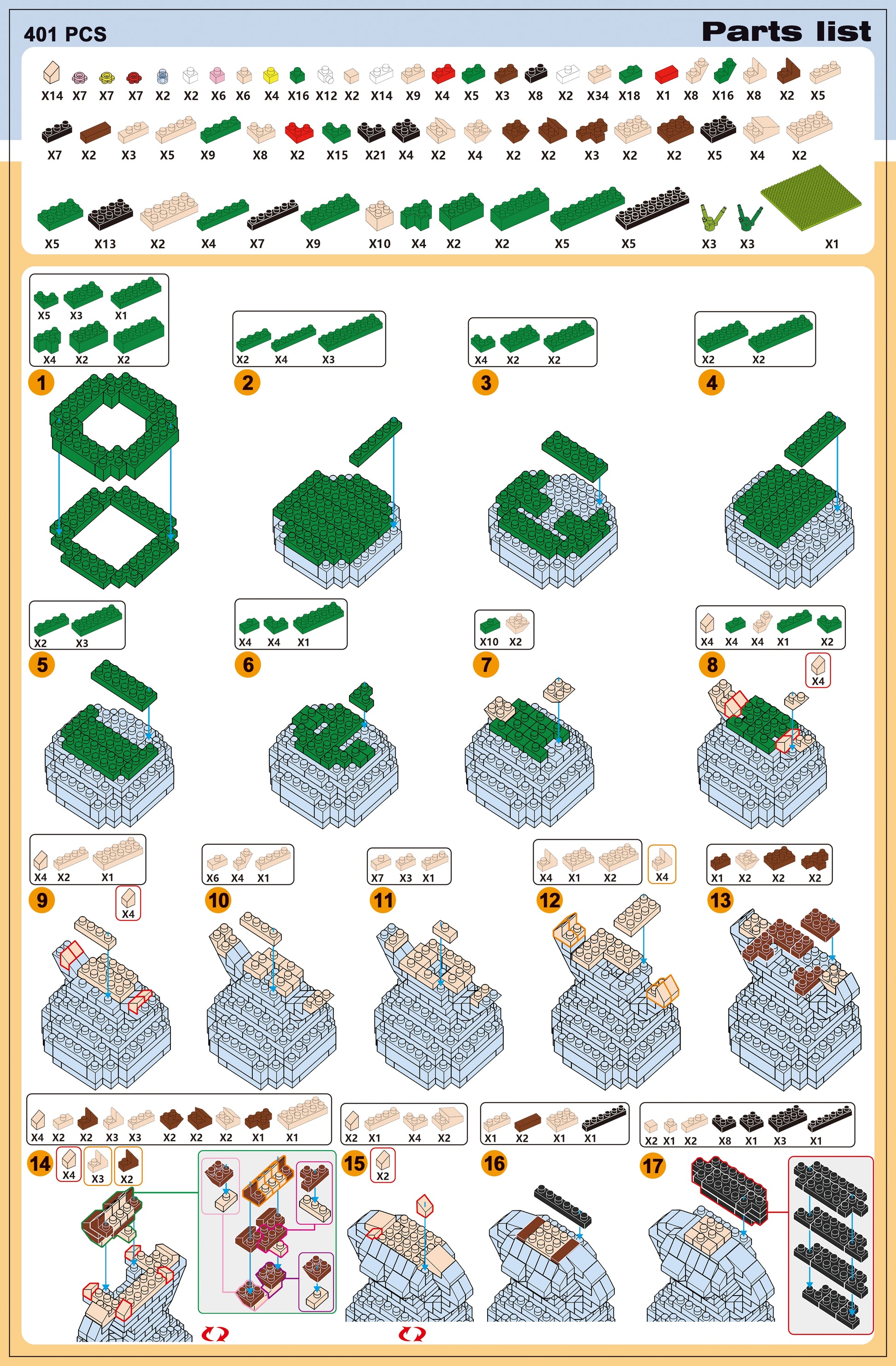 401 PCS

Parts list

X14 X7 X7 X7 X2 X2 X6 X6 X4 X16 X12 X2 X14 X9 X4 X5 X3 X8 X2 X34 X18 X1 X8 X16 X8 X2 X5

X7 X2 X3 X5 X9 X8 X2 X15 X21 X4 X2 X4 X2 X2 X3 X2 X2 X5 X4 X2

X5 X13 X2 X4 X7 X9 X10 X4 X2 X2 X5 X5 X3 X3 X1

X5 X3 X1
X4 X2 X2
1

X2 X4 X3
2

X4 X2 X2
3

X2 X2
4

X2 X3
5

X4 X4 X1
6

X10 X2
7

X4 X4 X4 X1 X2
8
X4

X4 X2 X1
9
X4

X6 X4 X1
10

X7 X3 X1
11

X4 X1 X2
X4
12

X1 X2 X2 X2
13

X4 X2 X2 X3 X3 X2 X2 X2 X1 X1
14
X4 X3 X2

X2 X1 X4 X2
15
X2

X1 X2 X1 X1
16

X2 X1 X2 X8 X1 X3 X1
17