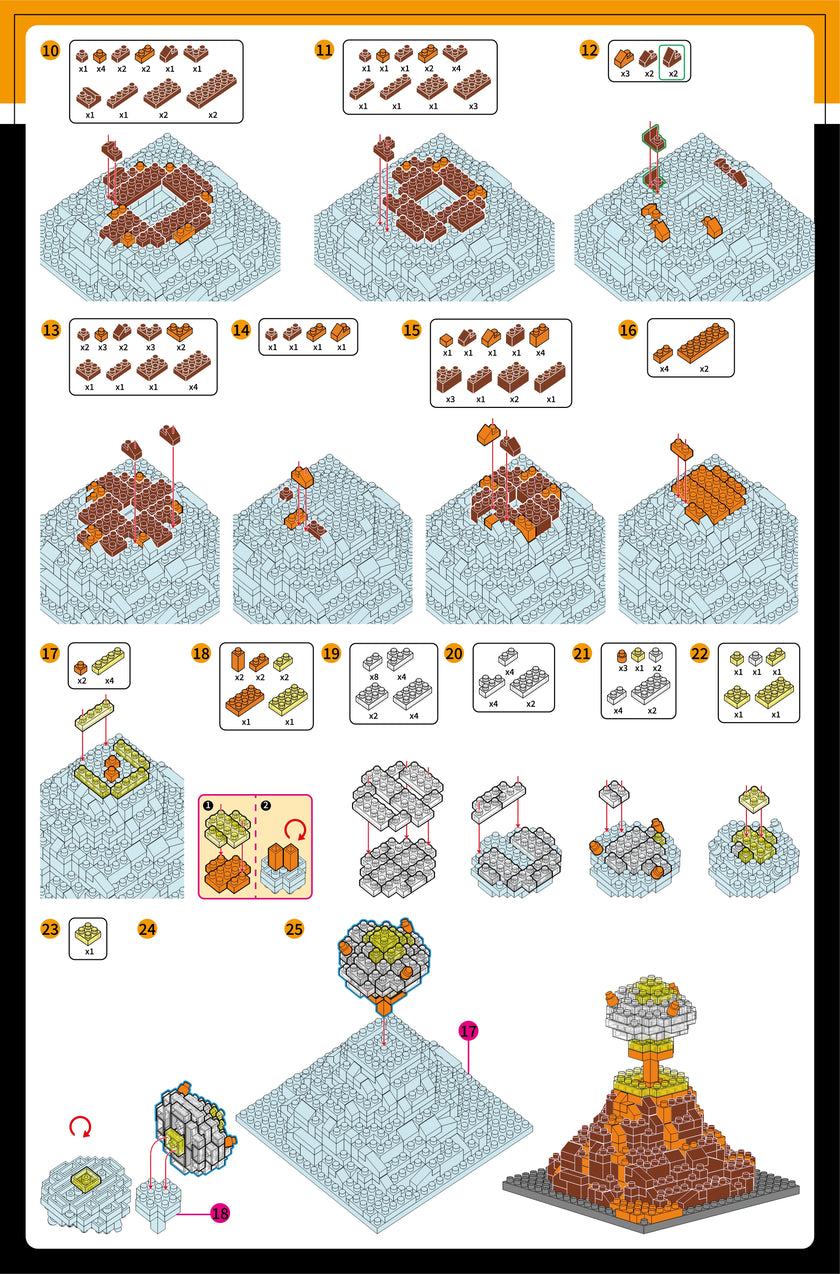 10
x1 x4 x2 x2 x1 x1
x1 x1 x2 x2

11
x1 x1 x1 x2 x4
x1 x1 x1 x3

12
x3 x2 x2

13
x2 x3 x2 x3 x2
x1 x1 x1 x4

14
x1 x1 x1 x1

15
x1 x1 x1 x1 x4
x3 x1 x2 x1

16
x4 x2

17
x2 x4

18
x2 x2 x2
x1 x1

1 2

19
x8 x4
x2 x4

20
x4
x4 x2

21
x3 x1 x2
x4 x2

22
x1 x1 x1
x1 x1

23
x1

24

25

17

18