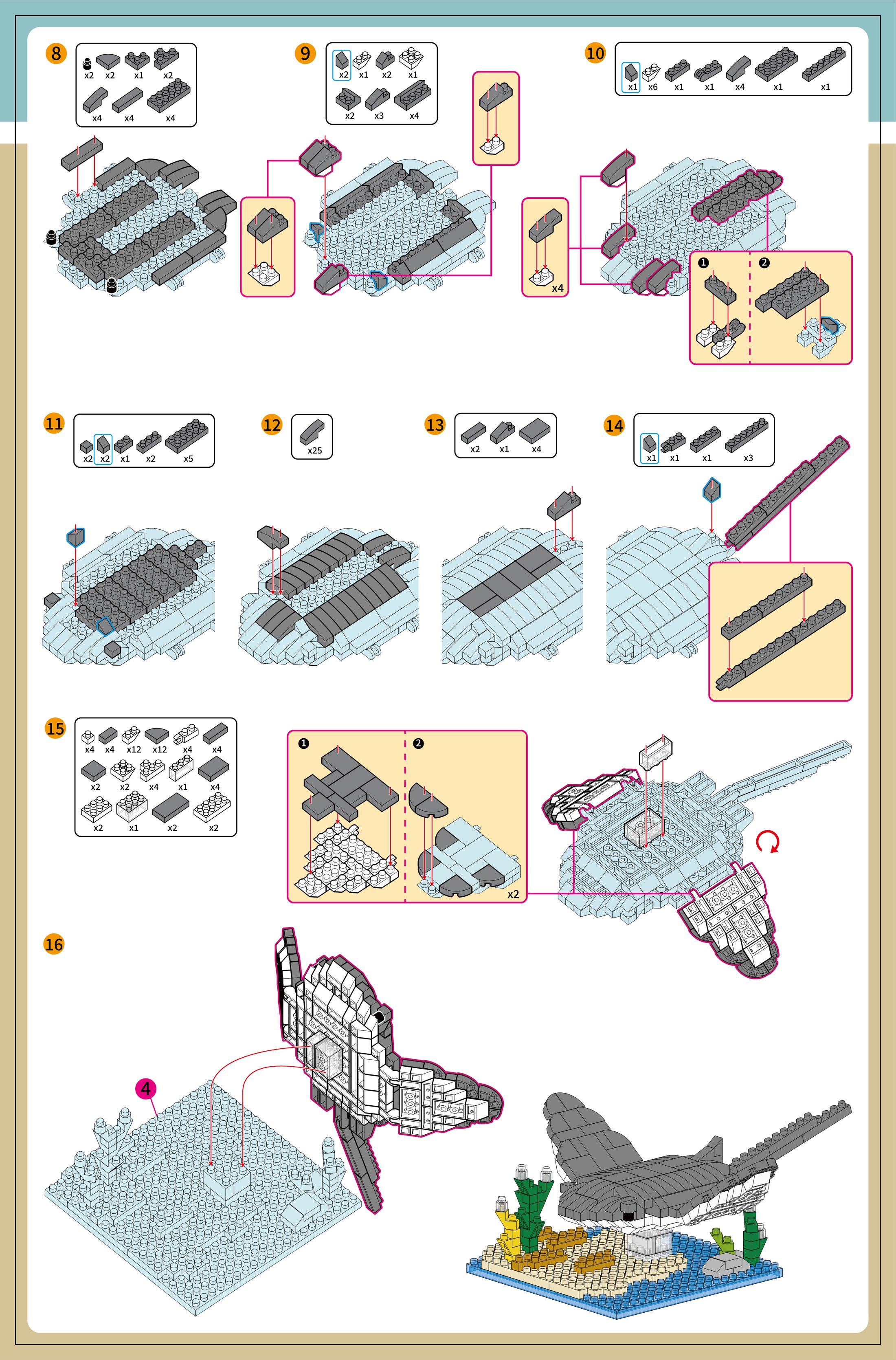 8
x2 x2 x1 x2
x4 x4 x4

9
x2 x1 x2 x1
x2 x3 x4

10
x1 x6 x1 x1 x4 x1 x1

x4

❶ ❷

11
x2 x2 x1 x2 x5

12
x25

13
x2 x1 x4

14
x1 x1 x1 x3

15
x4 x4 x12 x12 x4 x4
x2 x2 x4 x1 x4
x2 x1 x2 x2

❶ ❷
x2

16
4