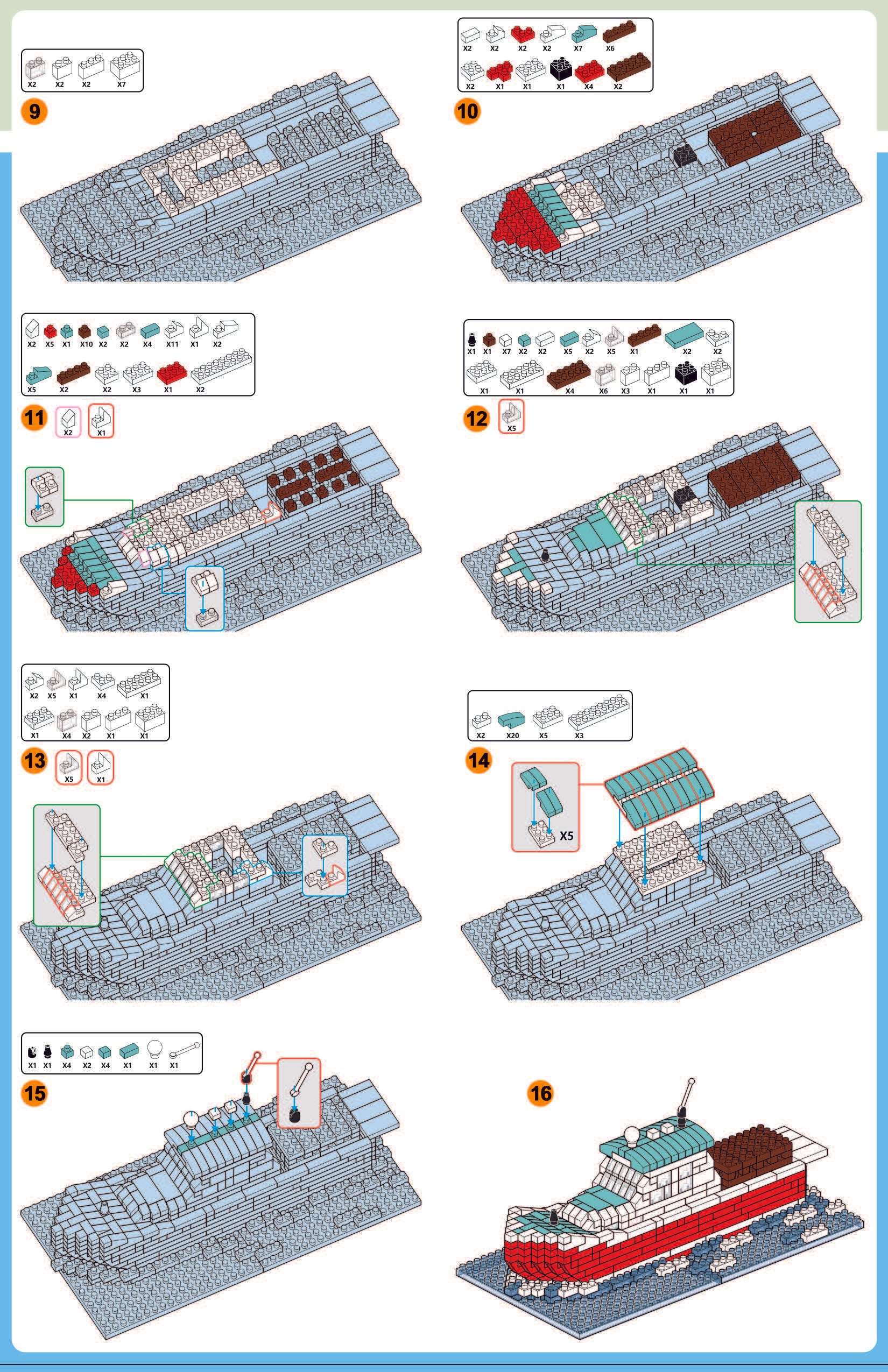 X2 X2 X2 X7

9

X2 X2 X2 X2 X7 X6
X2 X1 X1 X1 X4 X2

10

X2 X5 X1 X10 X2 X2 X4 X11 X1 X2
X5 X2 X2 X3 X1 X2

11

X2 X1

X1 X1 X7 X2 X2 X5 X2 X5 X1 X2 X2
X1 X1 X4 X6 X3 X1 X1 X1

12

X5

X2 X5 X1 X4 X1
X1 X4 X2 X1 X1

13

X5 X1

X2 X20 X5 X3

14

X5

X1 X1 X4 X2 X4 X1 X1 X1

15

16