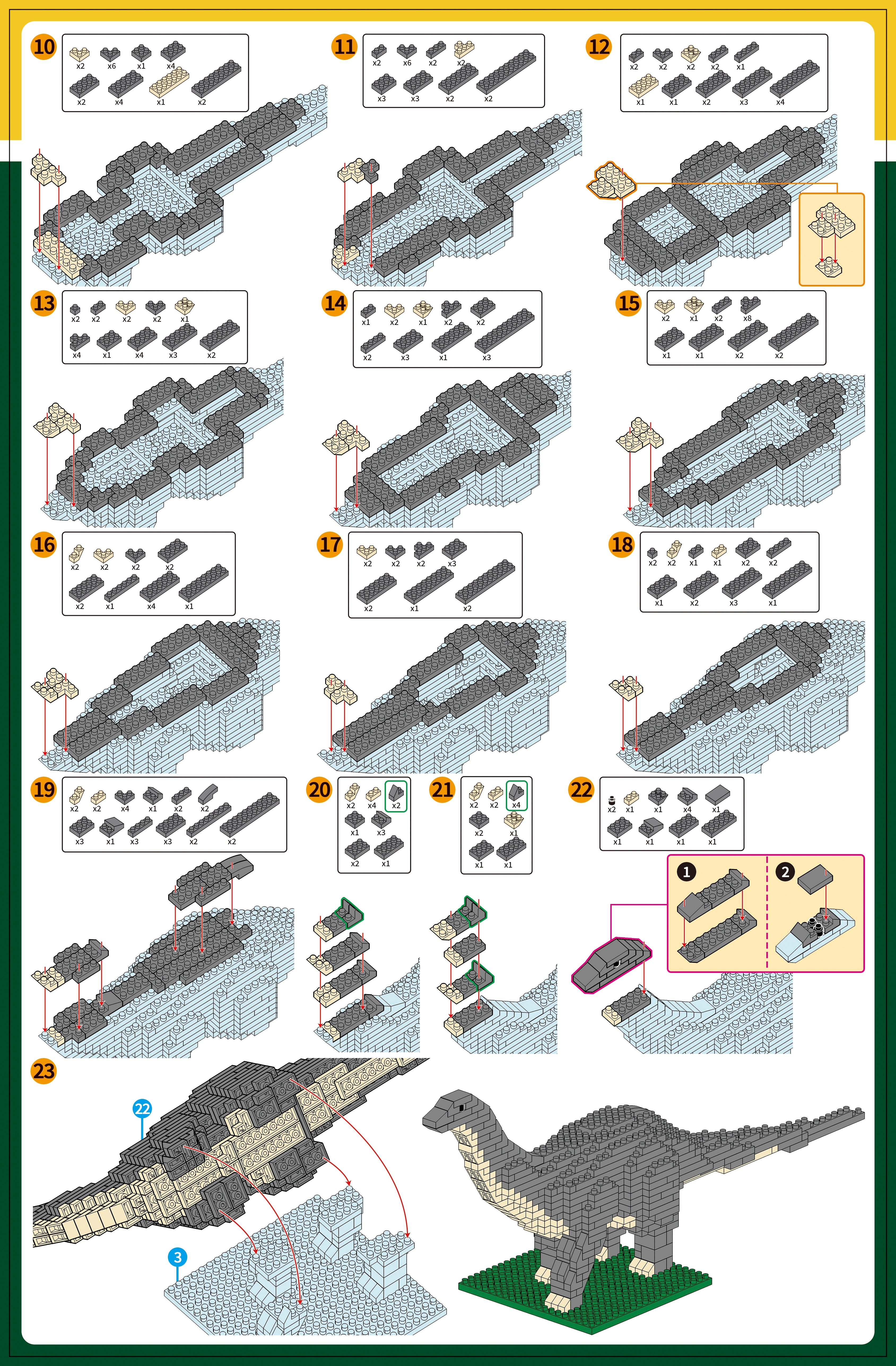 10
x2 x6 x1 x4
x2 x4 x1 x2

11
x2 x6 x2 x2
x3 x3 x2 x2

12
x2 x2 x2 x2 x1
x1 x1 x2 x3 x4

13
x2 x2 x2 x2 x1
x4 x1 x4 x3 x2

14
x1 x2 x1 x2 x2
x2 x3 x1 x3

15
x2 x1 x2 x8
x1 x1 x2 x2

16
x2 x2 x2 x2
x2 x1 x4 x1

17
x2 x2 x2 x3
x2 x1 x2

18
x2 x2 x1 x1 x2 x2
x1 x2 x3 x1

19
x2 x2 x4 x1 x2 x2
x3 x1 x3 x3 x2 x2

20
x2 x4 x2
x1 x3
x2 x1

21
x2 x2 x4
x2 x1
x1 x1

22
x2 x1 x1 x4 x1
x1 x1 x1 x1

1
2

23
22
3